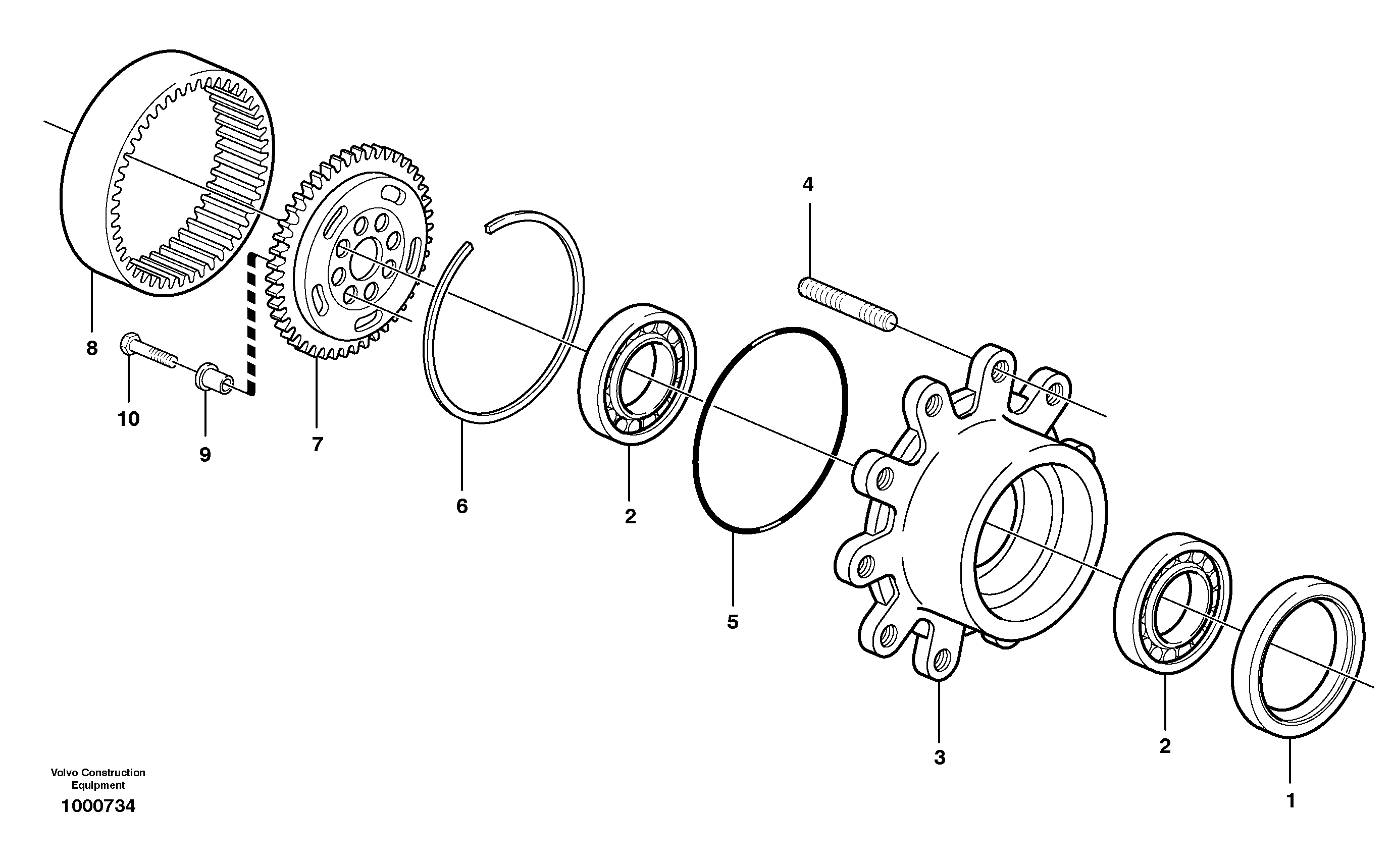 4

8

10

9

7

6

2

5

3

2

1

Volvo Construction Equipment

1000734