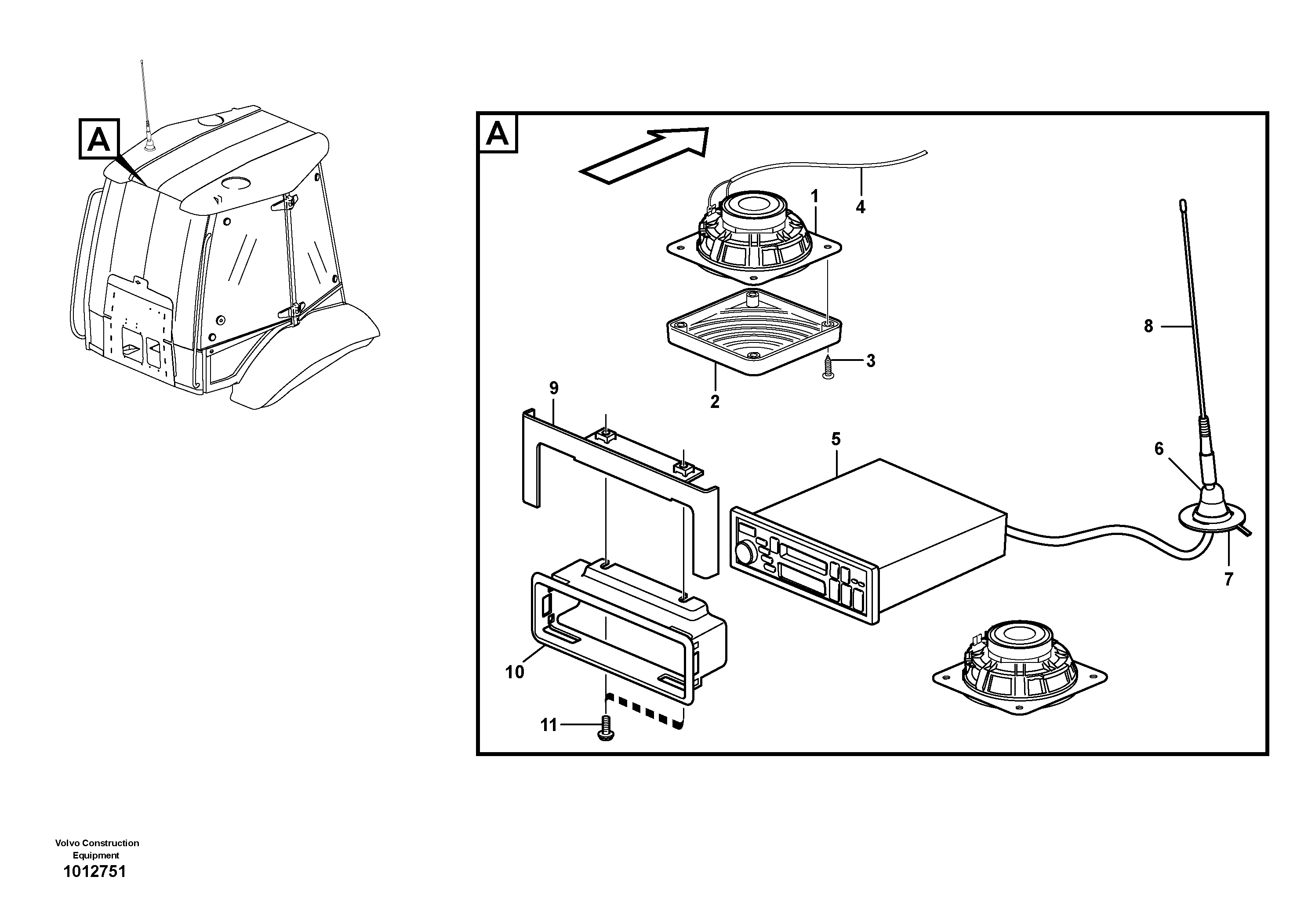 A

A

1
4
8
3
2
9
5
6
7
10
11

Volvo Construction Equipment
1012751