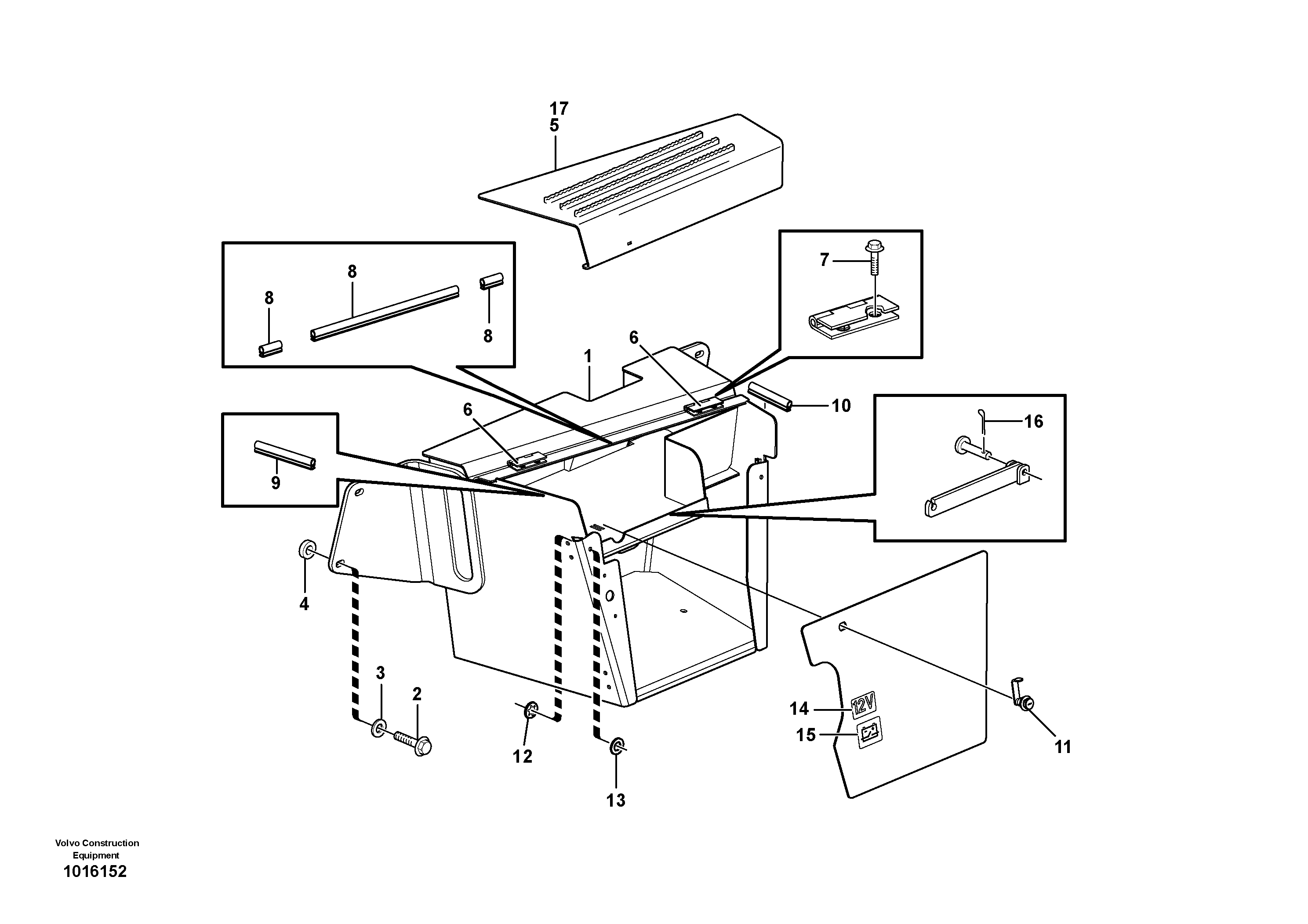 17
5
8
8
8
7
6
1
10
6
16
9
4
3
2
12
13
14
12V
15
11
Volvo Construction Equipment
1016152