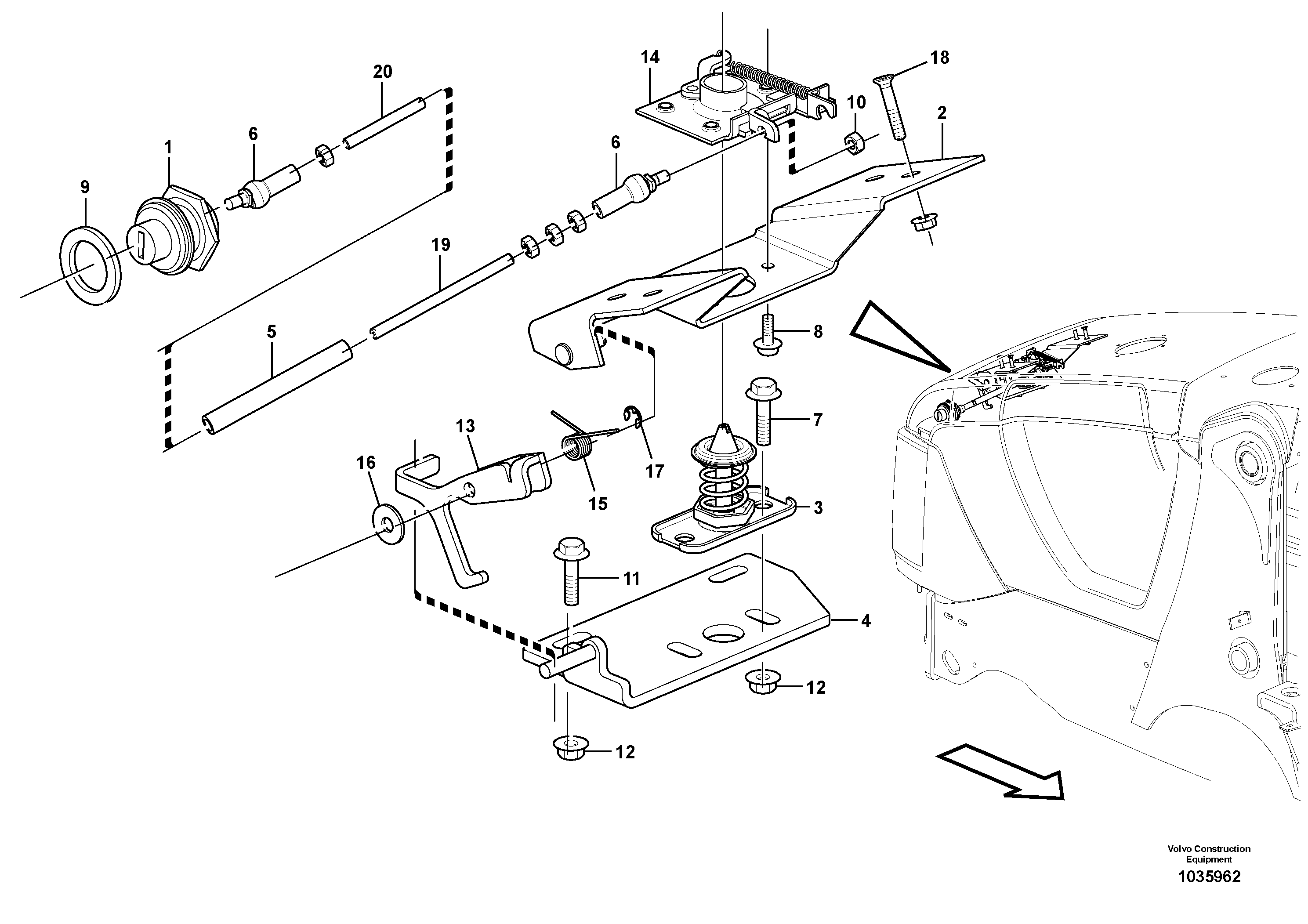 14
18
20
10
2
6
6
1
9
19
5
8
7
13
16
17
15
3
11
4
12
12

Volvo Construction Equipment
1035962