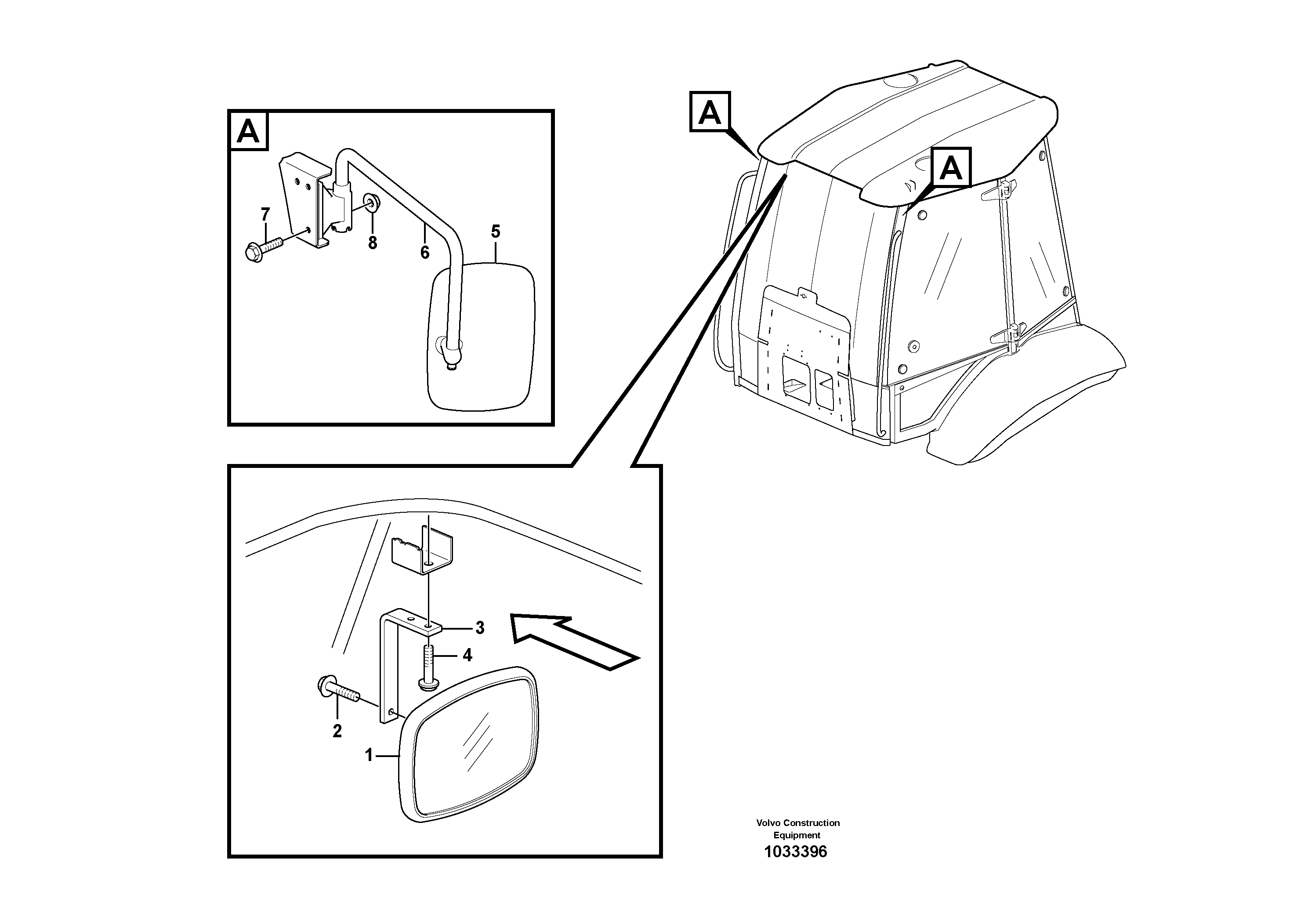 A
7
8
6
5
A
A
3
4
2
1
Volvo Construction Equipment
1033396