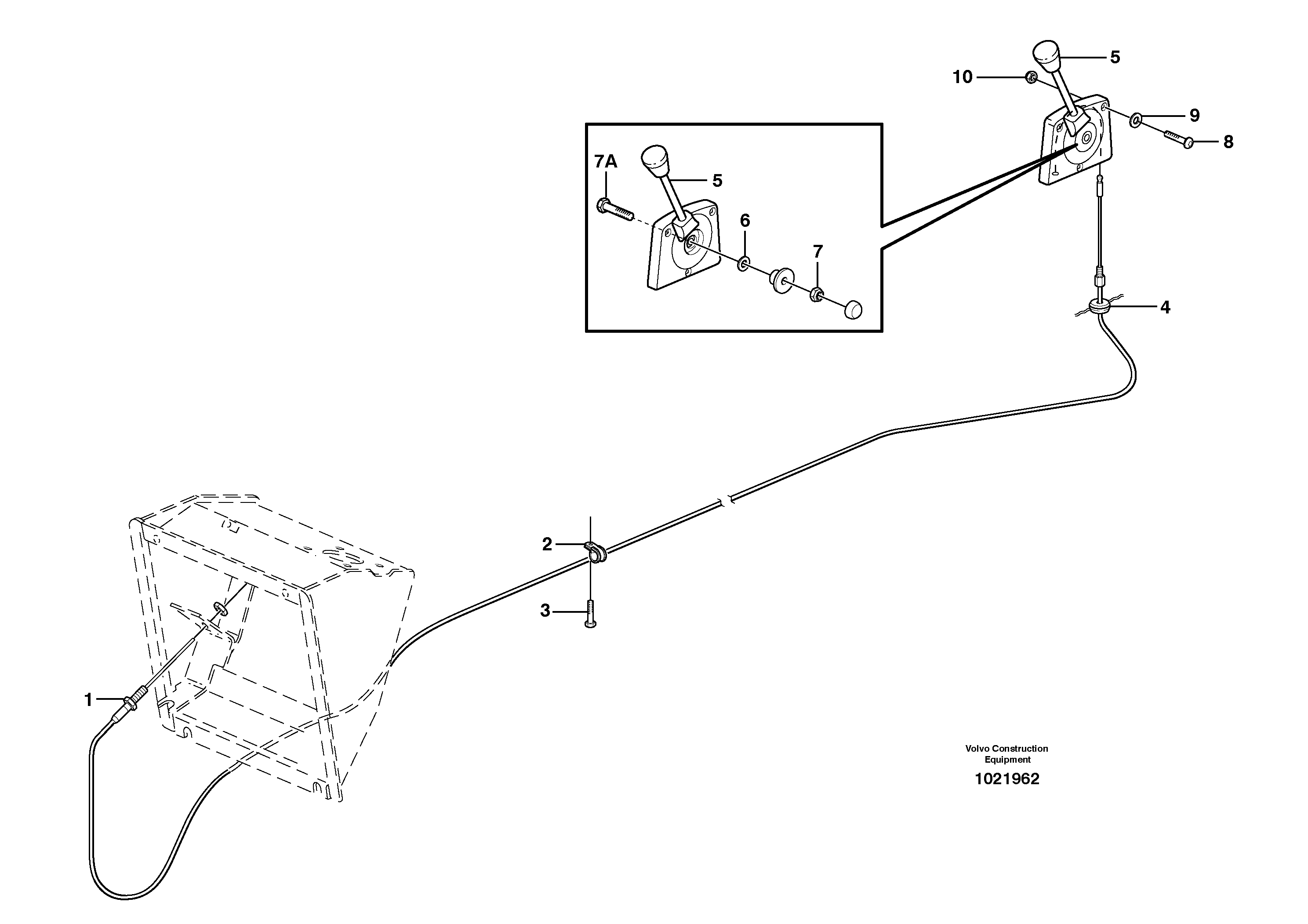 5
10
9
8
7A
5
6
7
4
2
3
1
Volvo Construction Equipment
1021962