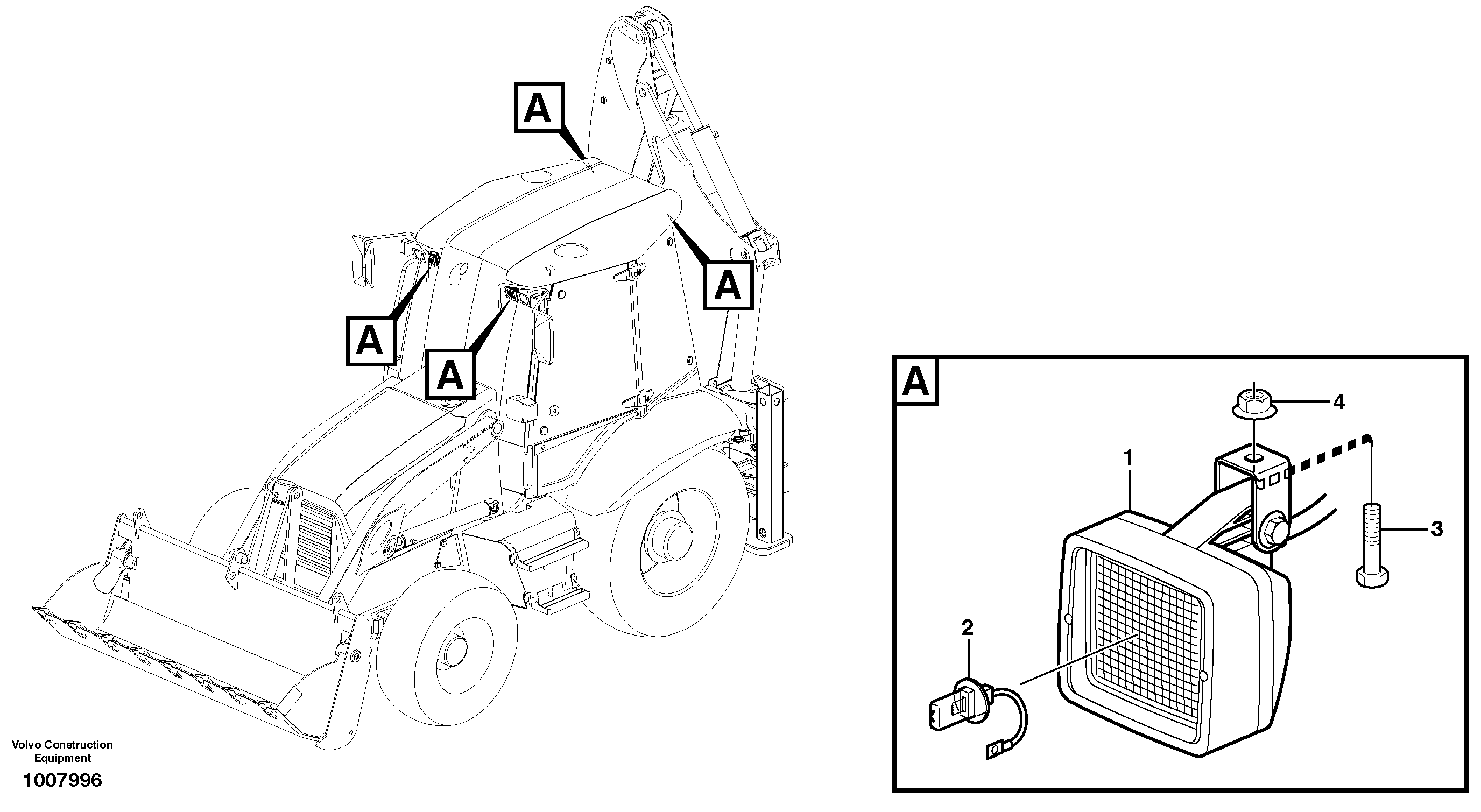 A

A

A

A

A

4

1

3

2

Volvo Construction Equipment

1007996