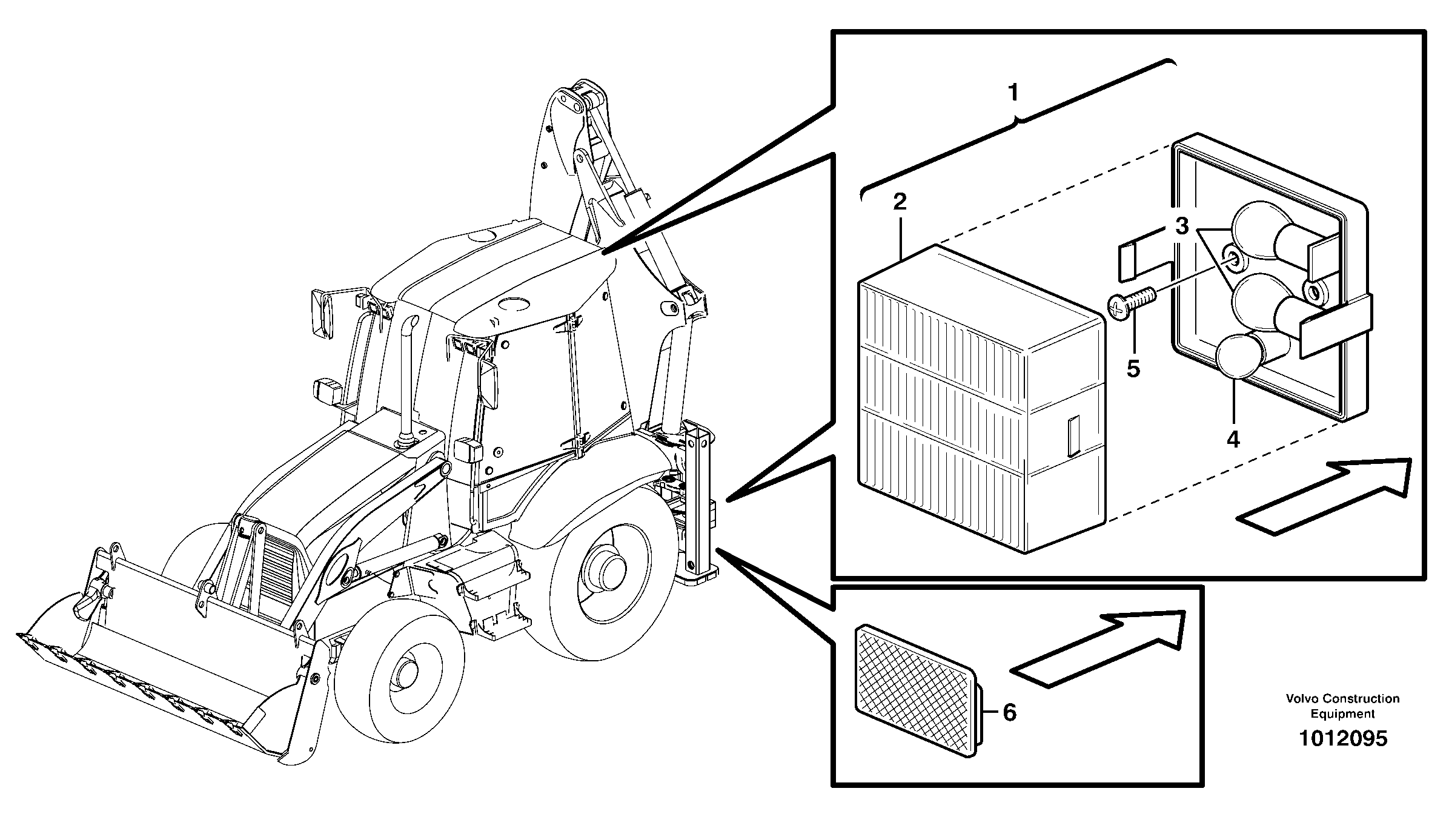 1
2
3
5
4
6
Volvo Construction Equipment
1012095