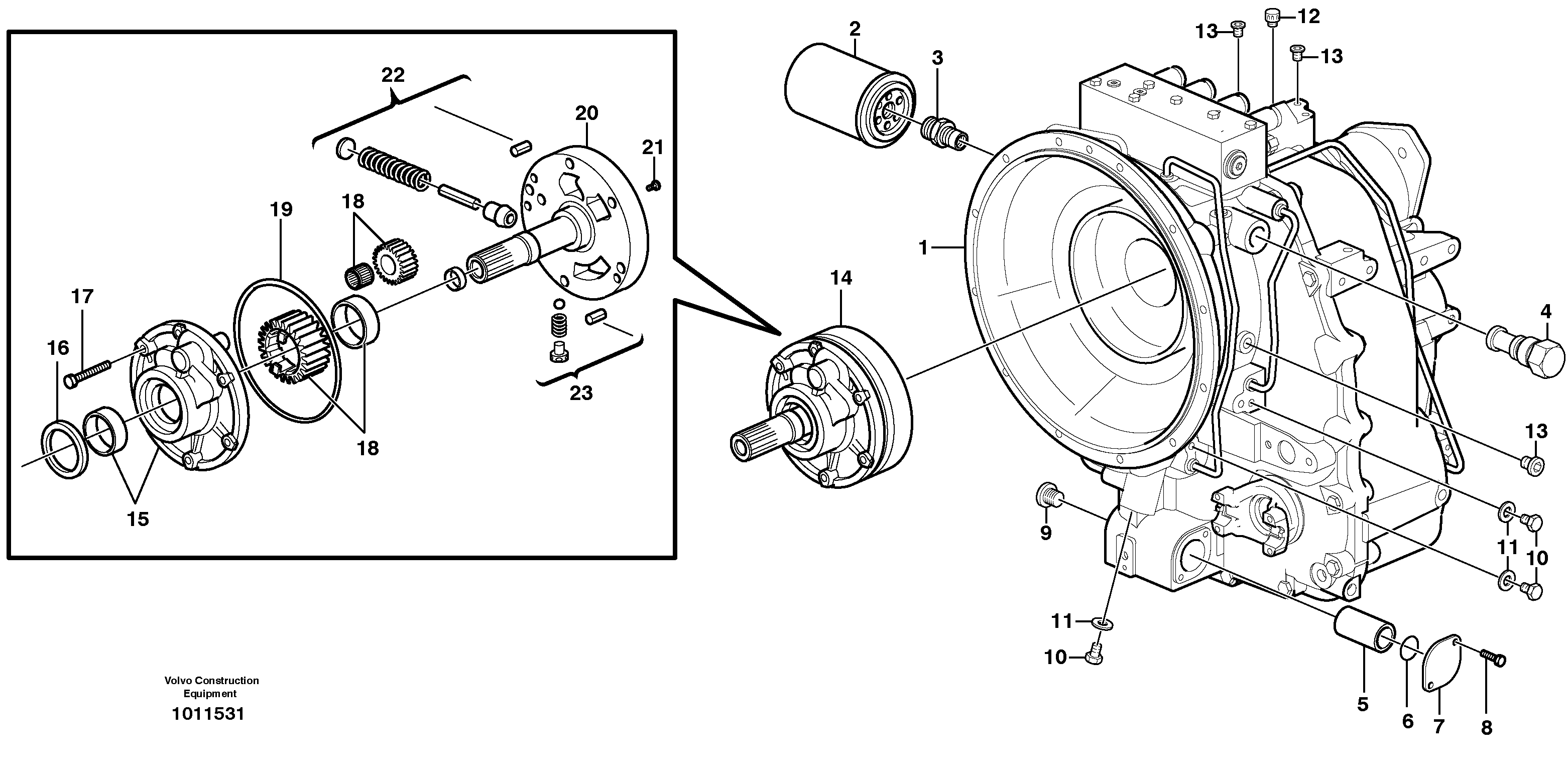 22
20
21
19
18
17
16
18
15
23
2
3
13
12
13
1
14
4
13
9
11
10
11
10
5
6
7
8
Volvo Construction Equipment
1011531