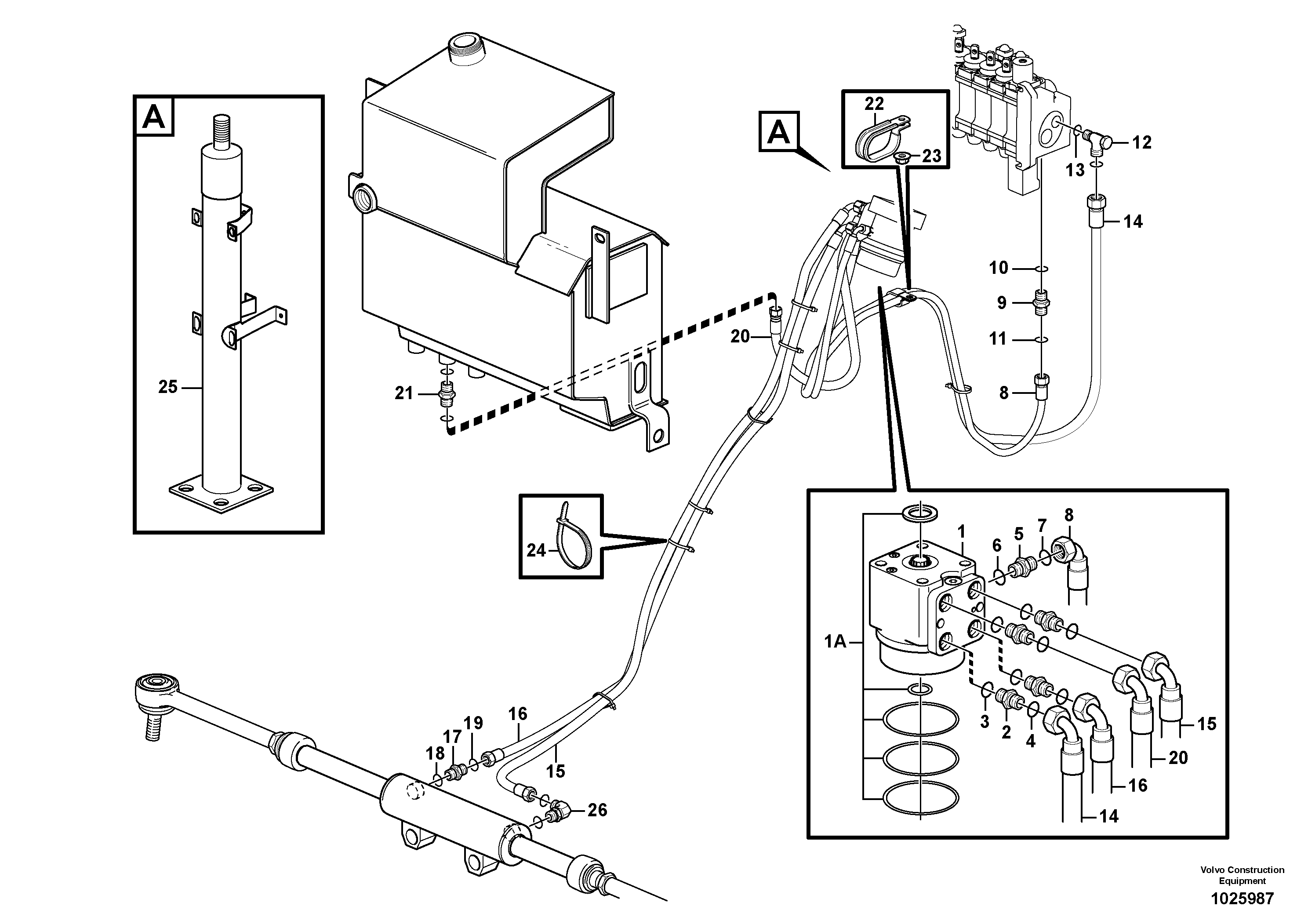 A

25

A

22

23

12

13

14

10

9

11

8

20

21

24

1

6

5

7

8

1A

3

2

4

15

20

16

14

16

17

19

18

15

26

Volvo Construction Equipment

1025987