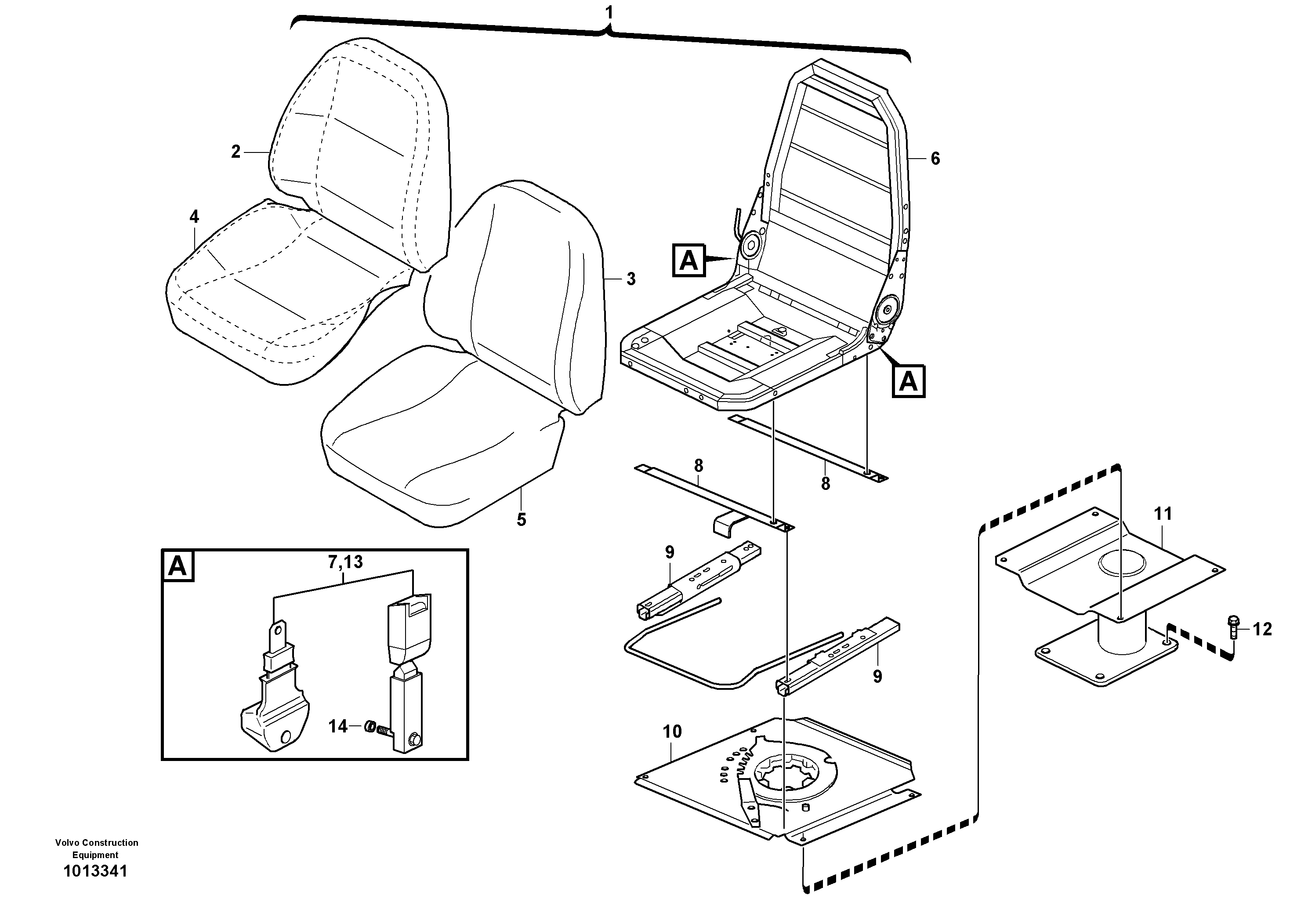 1

2

6

4

A

3

A

8

8

5

A

7,13

9

11

12

9

14

10

Volvo Construction Equipment
1013341