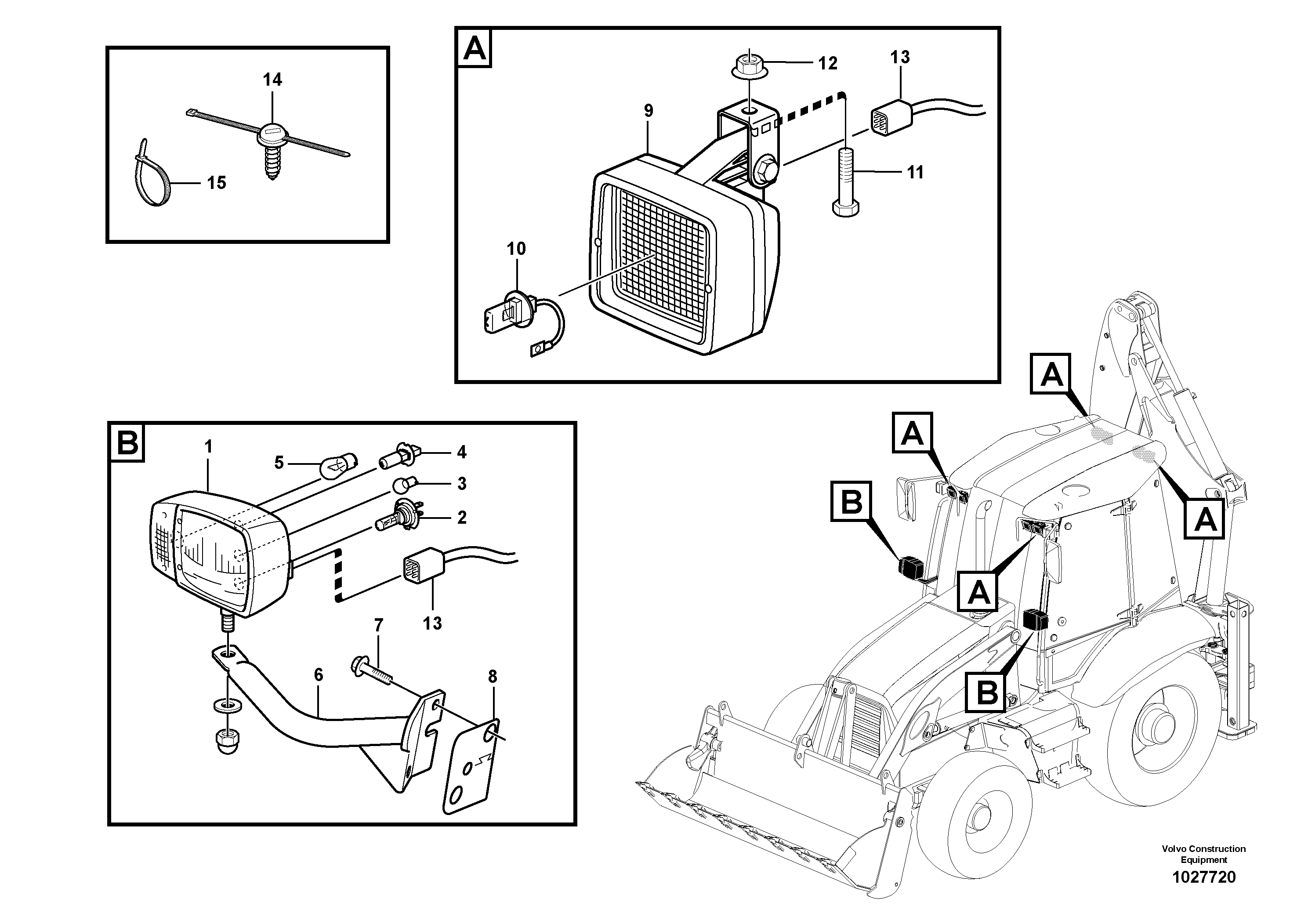 14
15

A
12
13
9
11
10

B
1
5
4
3
2
13
7
6
8

A
A
B
A
A
B

Volvo Construction Equipment
1027720