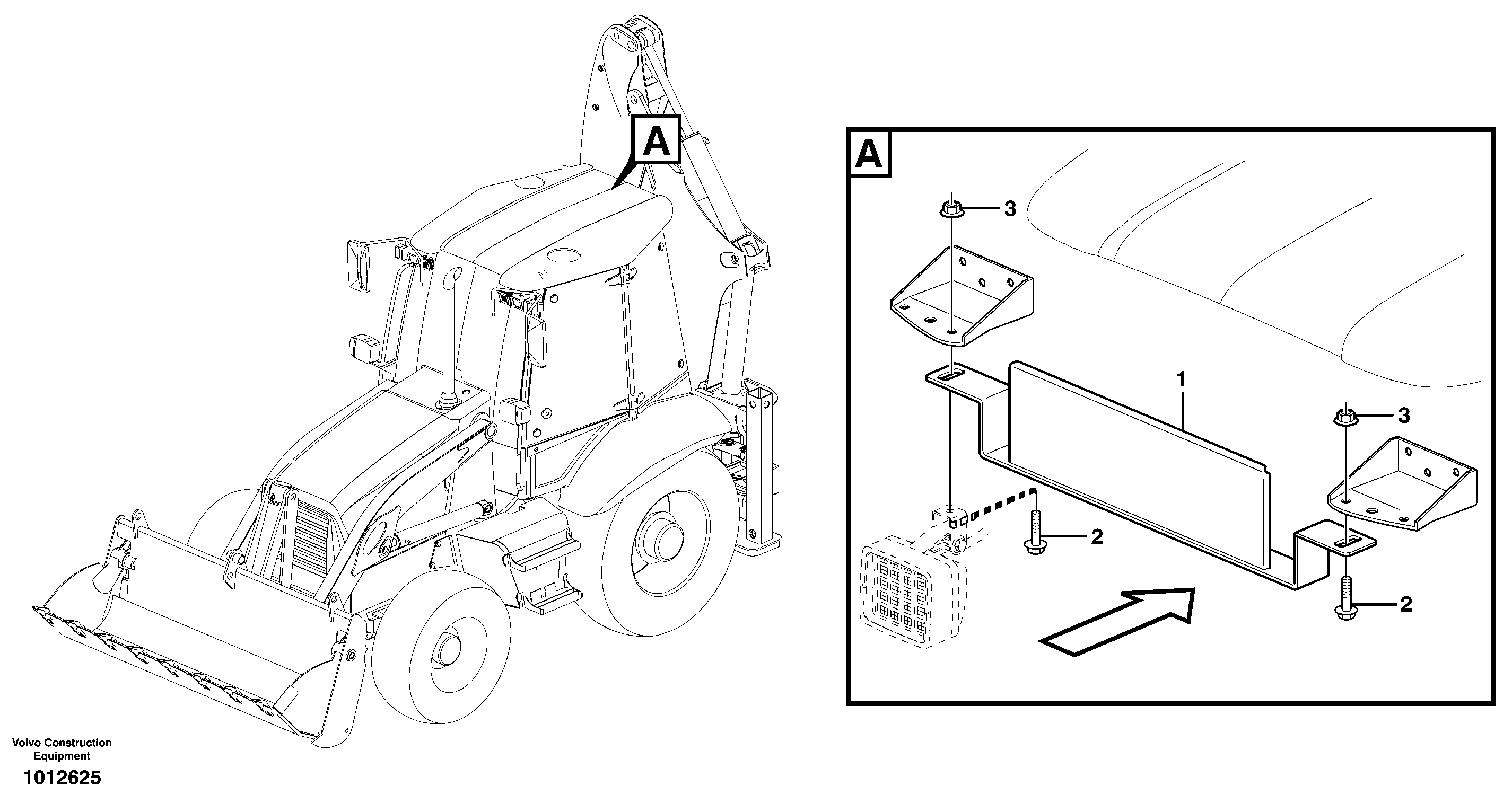 A

A

3

1

3

2

2

Volvo Construction Equipment

1012625