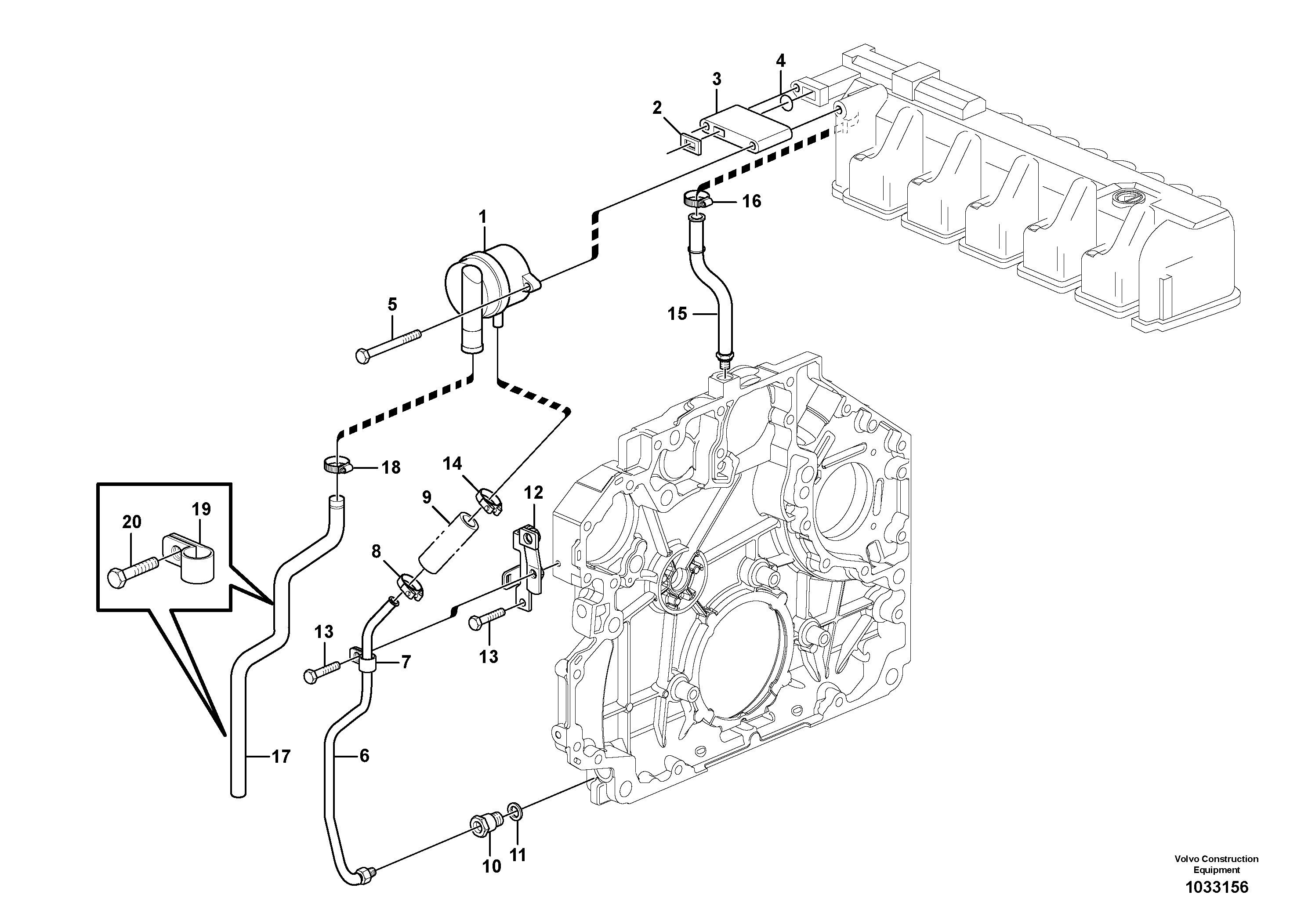 4
3
2
16
1
5
15
18
14
12
9
20
19
8
13
13
7
17
6
10
11

Volvo Construction Equipment
1033156