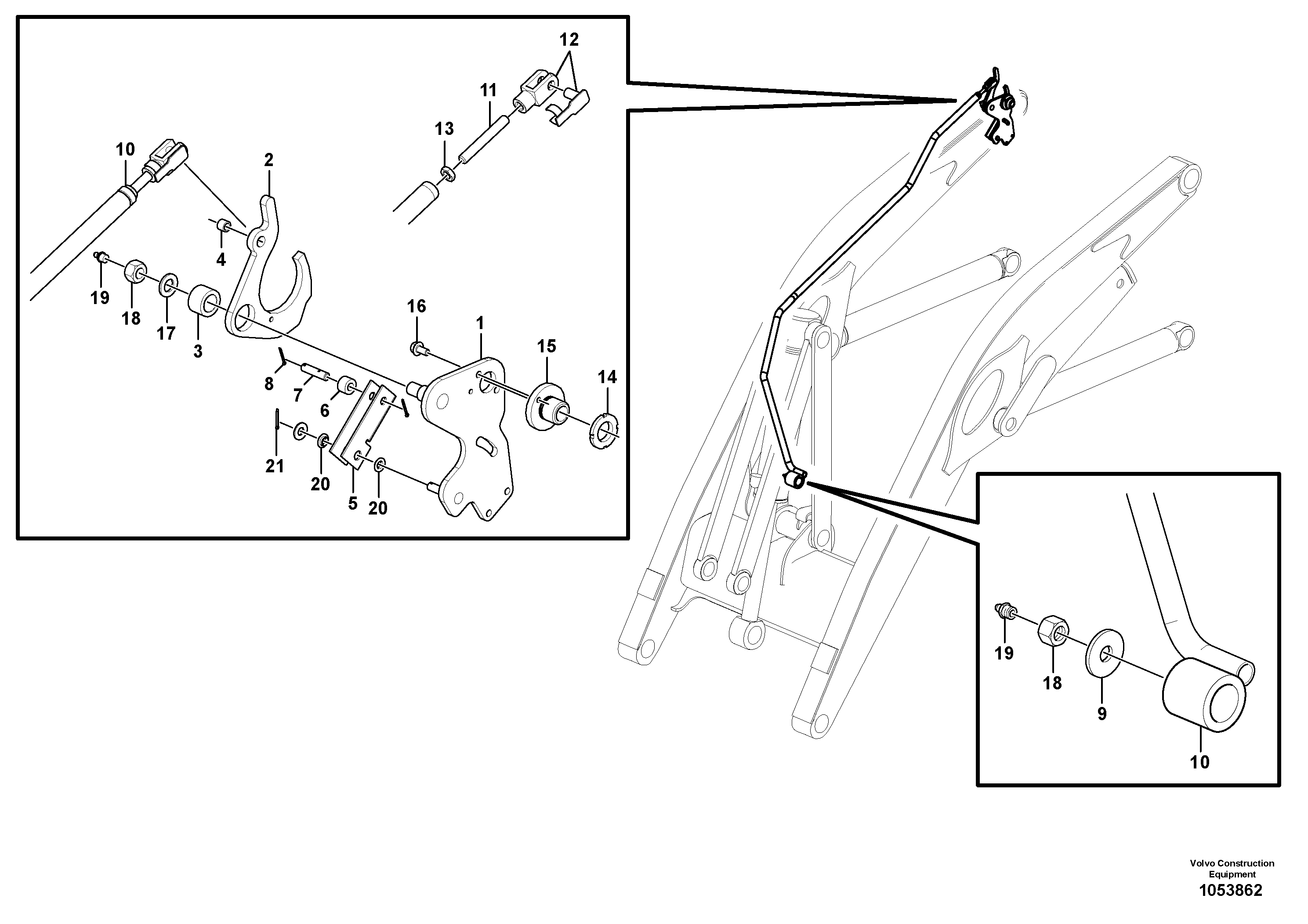 12
11
13
10
2
4
19
18
17
3
16
1
15
14
8
7
6
21
20
5
20
19
18
9
10

Volvo Construction Equipment
1053862