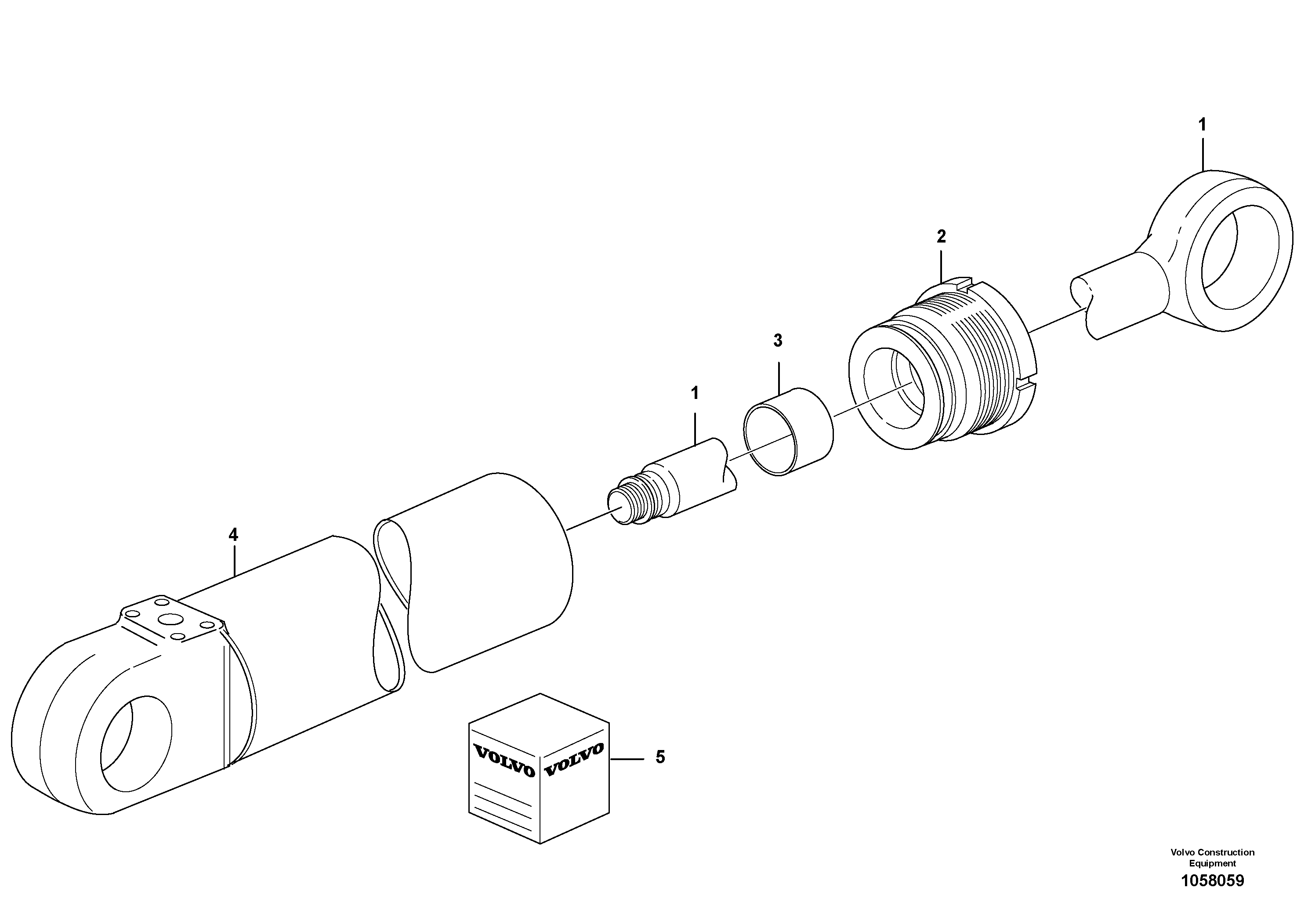 1

2

3

1

4

VOLVO VOLVO

5

Volvo Construction Equipment

1058059