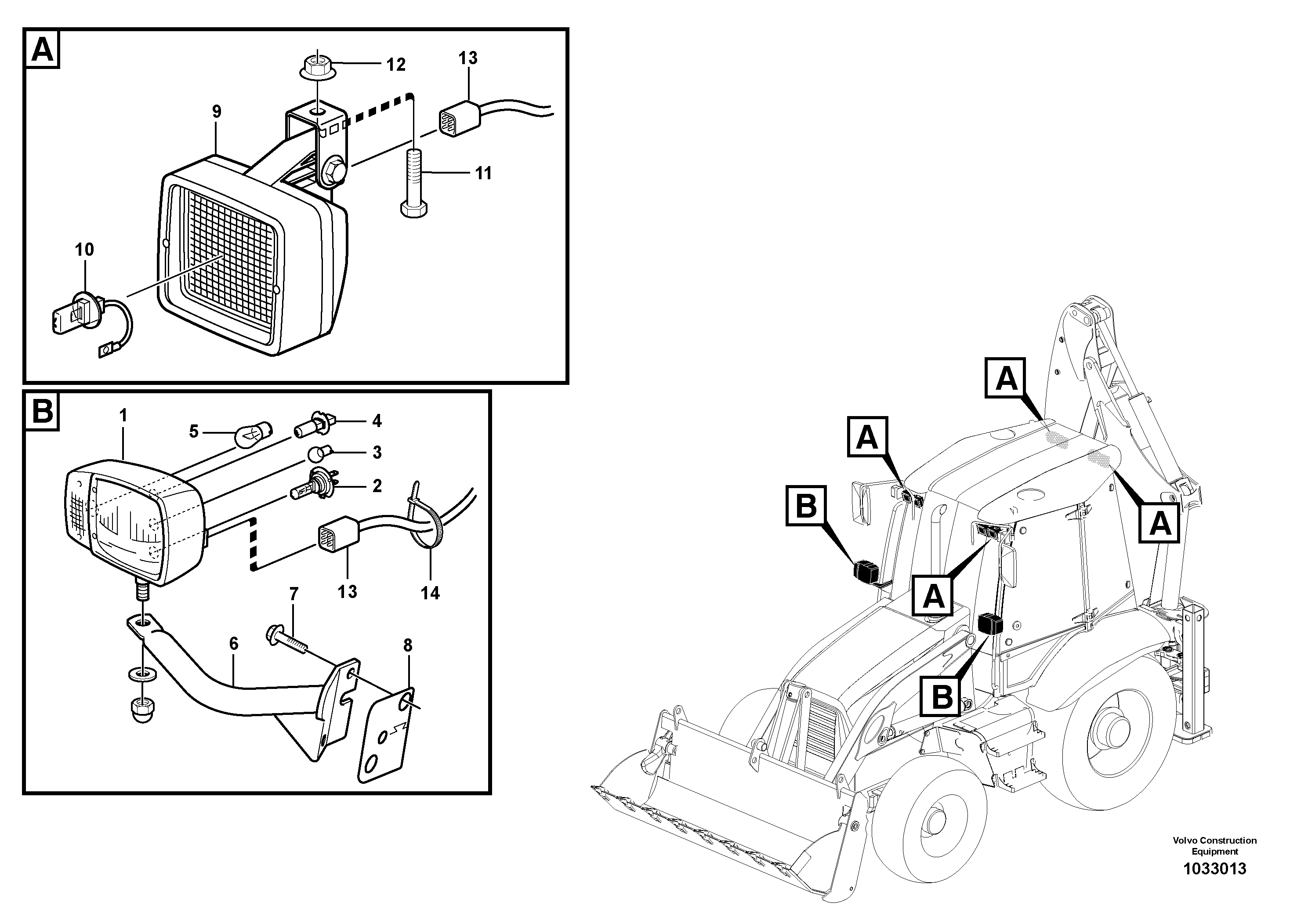 A
12
13
9
11
10

B
1
5
4
3
2
13
14
7
6
8

A
A
B
A
A
B

Volvo Construction Equipment
1033013