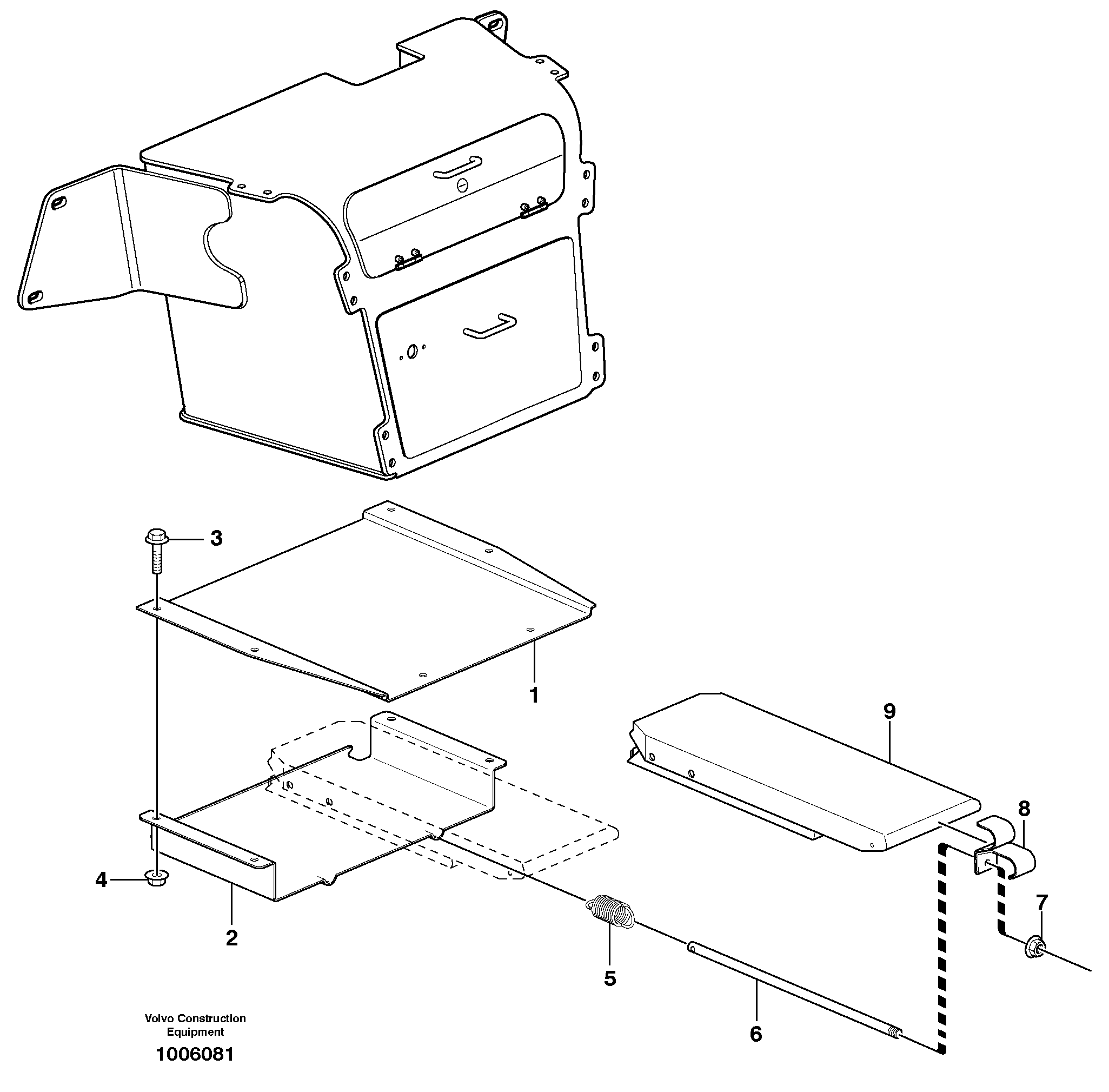 3

1

9

8

4

2

7

5

6

Volvo Construction Equipment

1006081