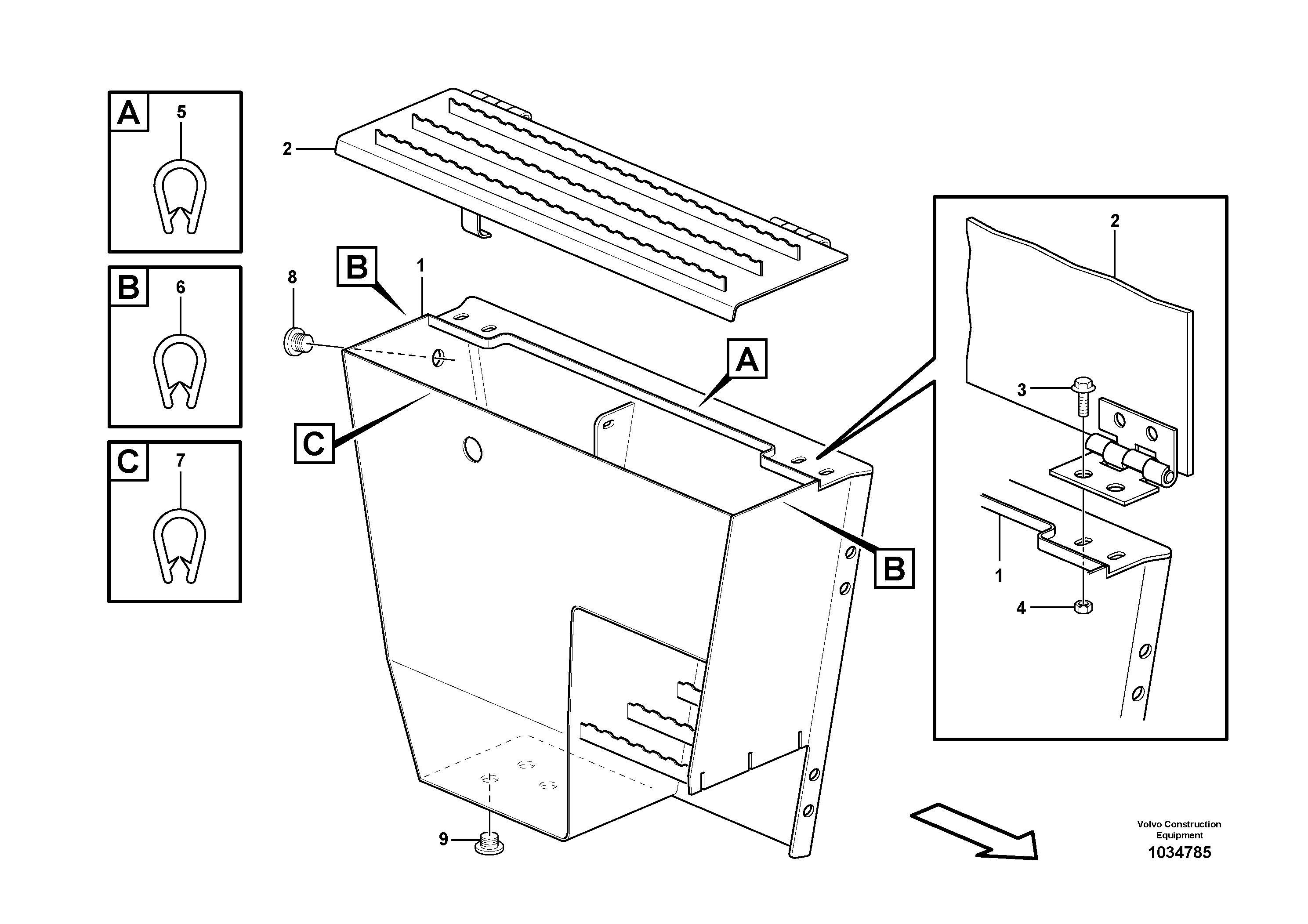 A
5

B
6

C
7

2

8

B

1

A

C

B

9

2

3

1

4

Volvo Construction Equipment
1034785