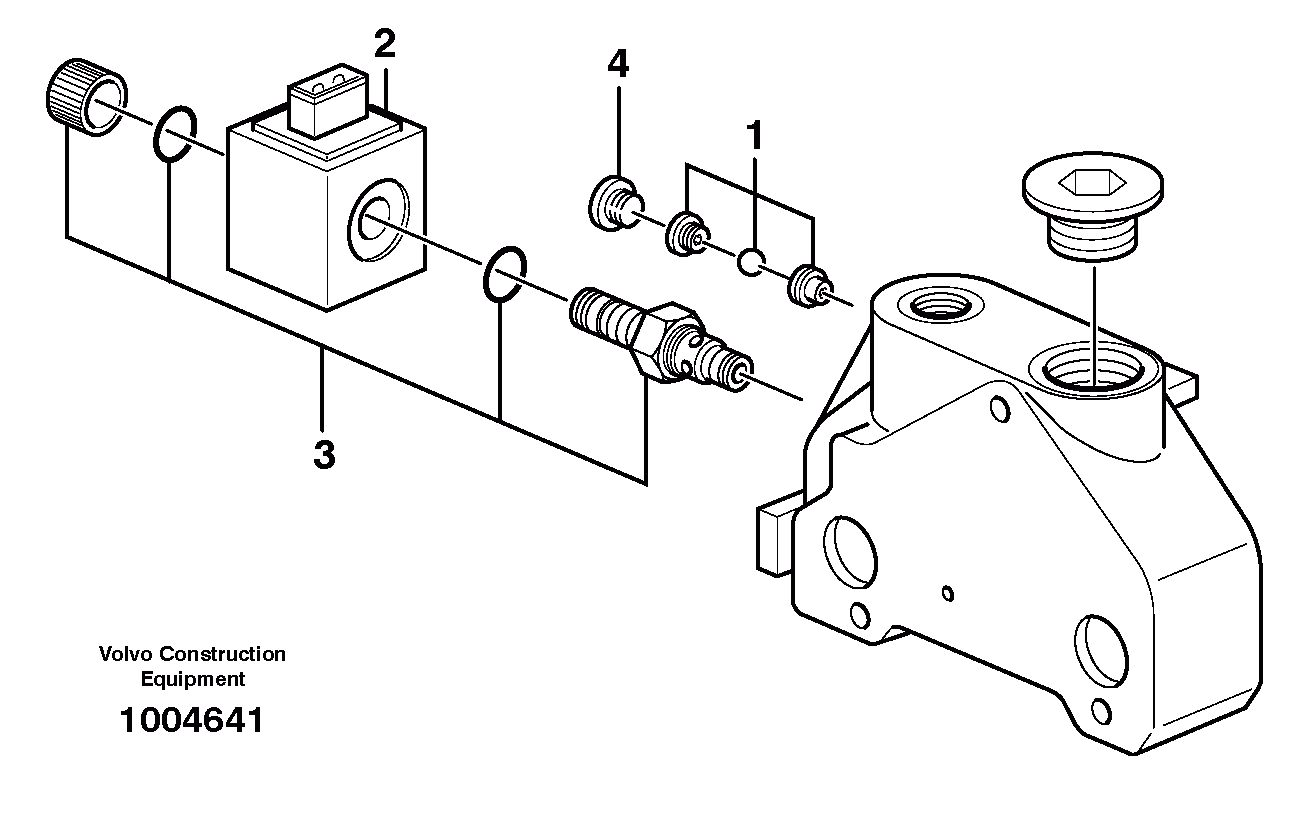 2

4

1

3

Volvo Construction Equipment

1004641