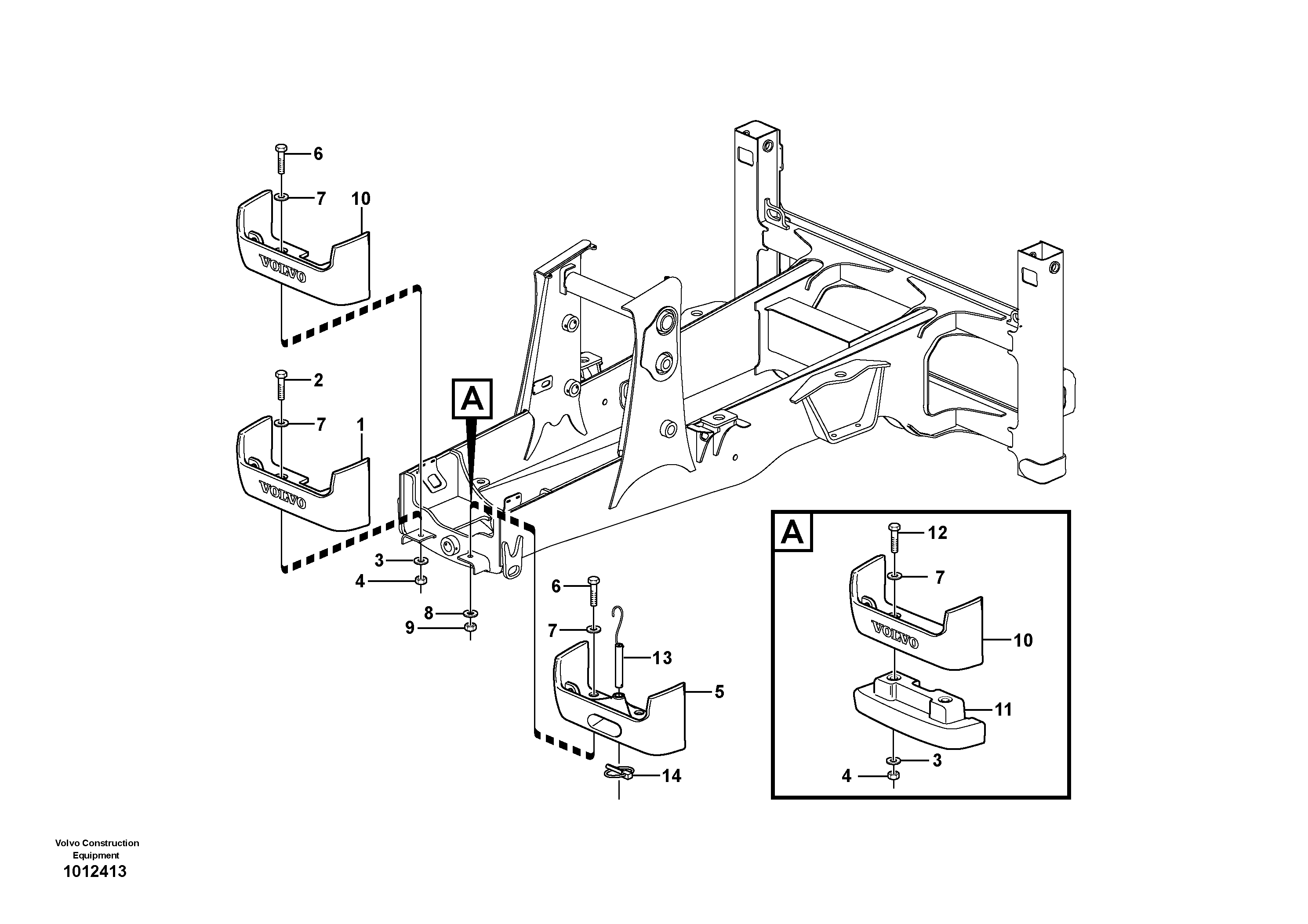 6
7
10
VOLVO
2
7
1
VOLVO
A
3
4
8
9
6
7
13
5
14
A
12
7
VOLVO
10
11
3
4

Volvo Construction Equipment
1012413