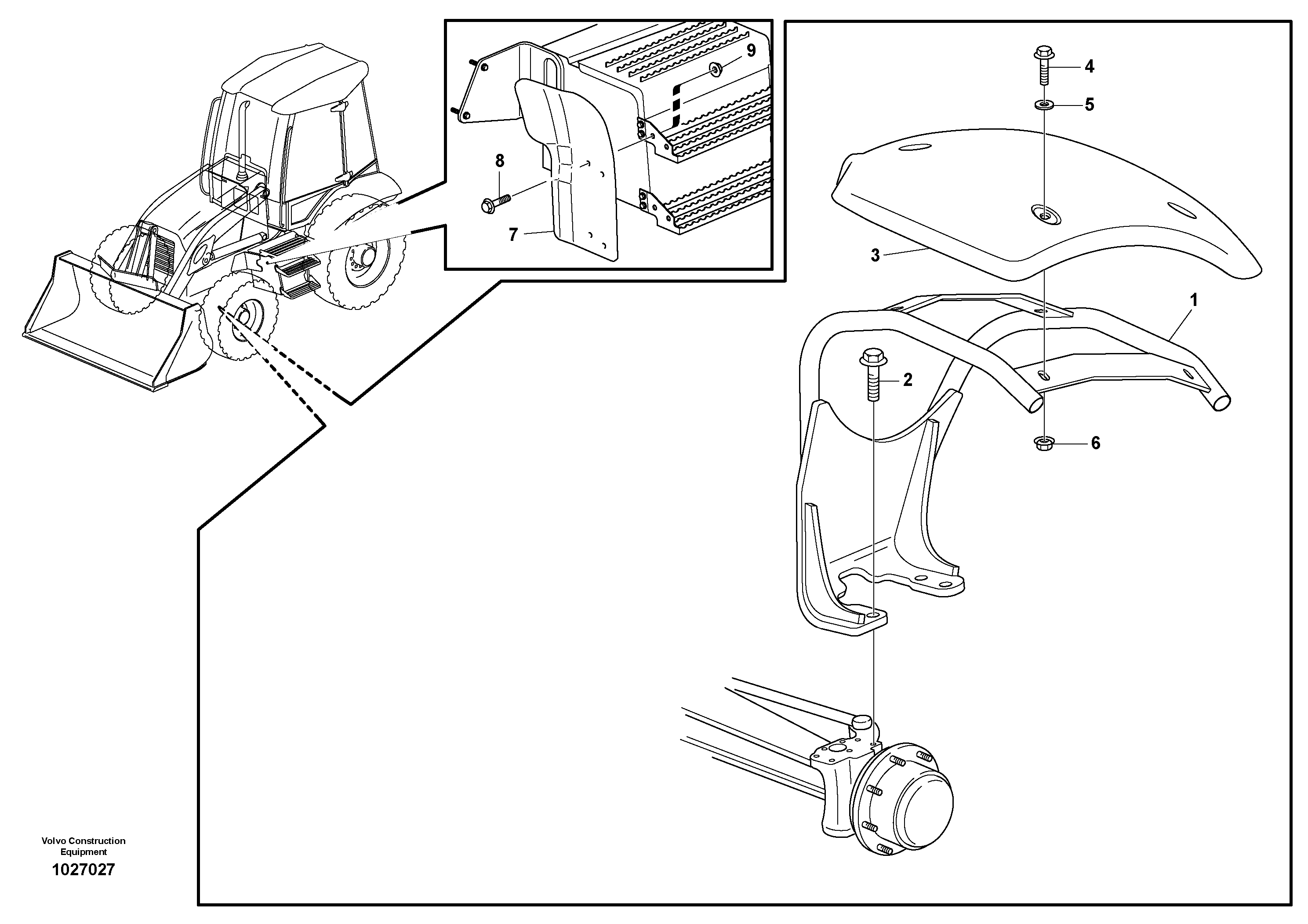 9

8

7

4

5

3

1

2

6

Volvo Construction Equipment

1027027