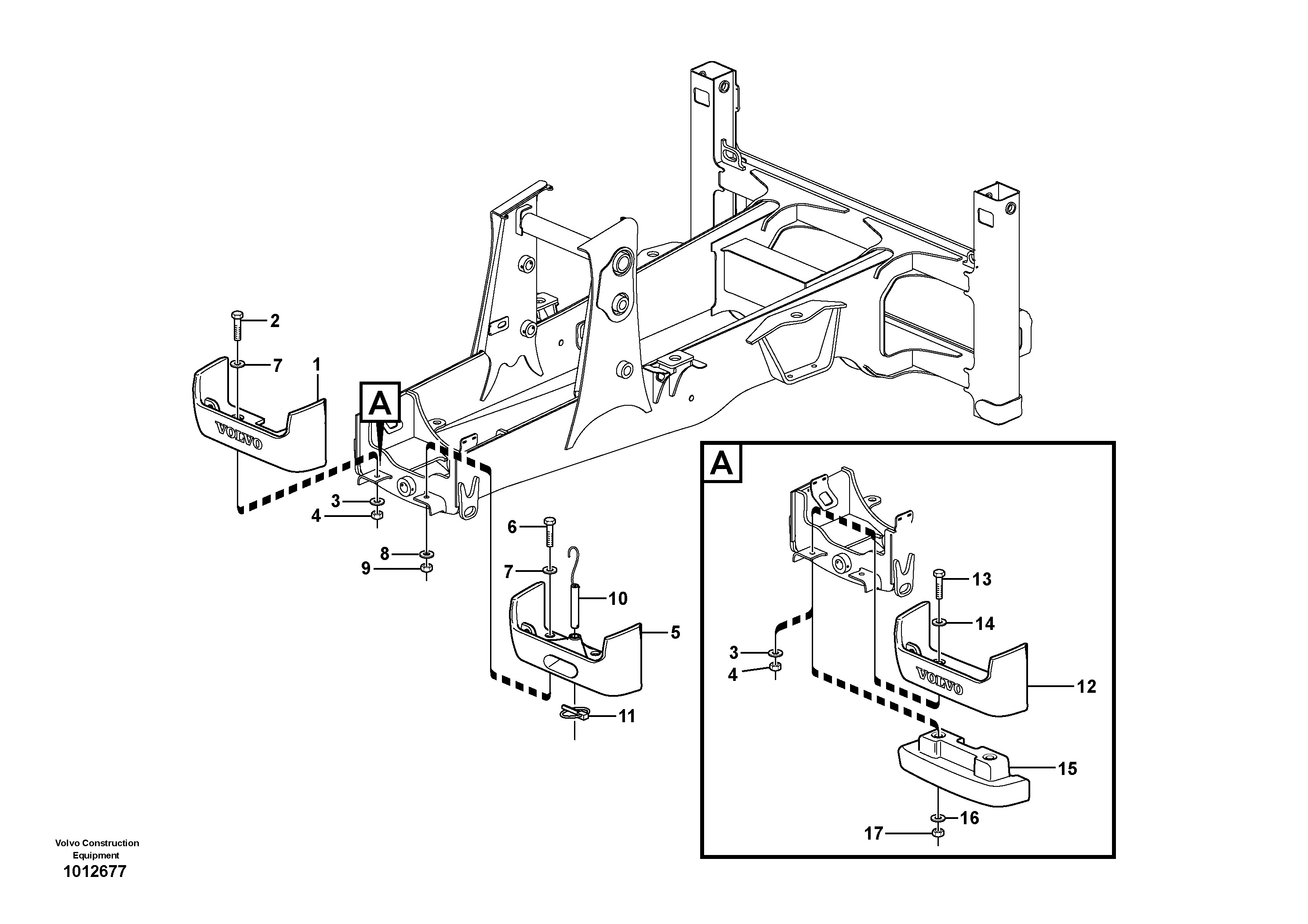 2
7
1
VOLVO
A
3
4
8
9
6
7
10
5
11
A
13
14
3
4
VOLVO
12
15
16
17
Volvo Construction Equipment
1012677