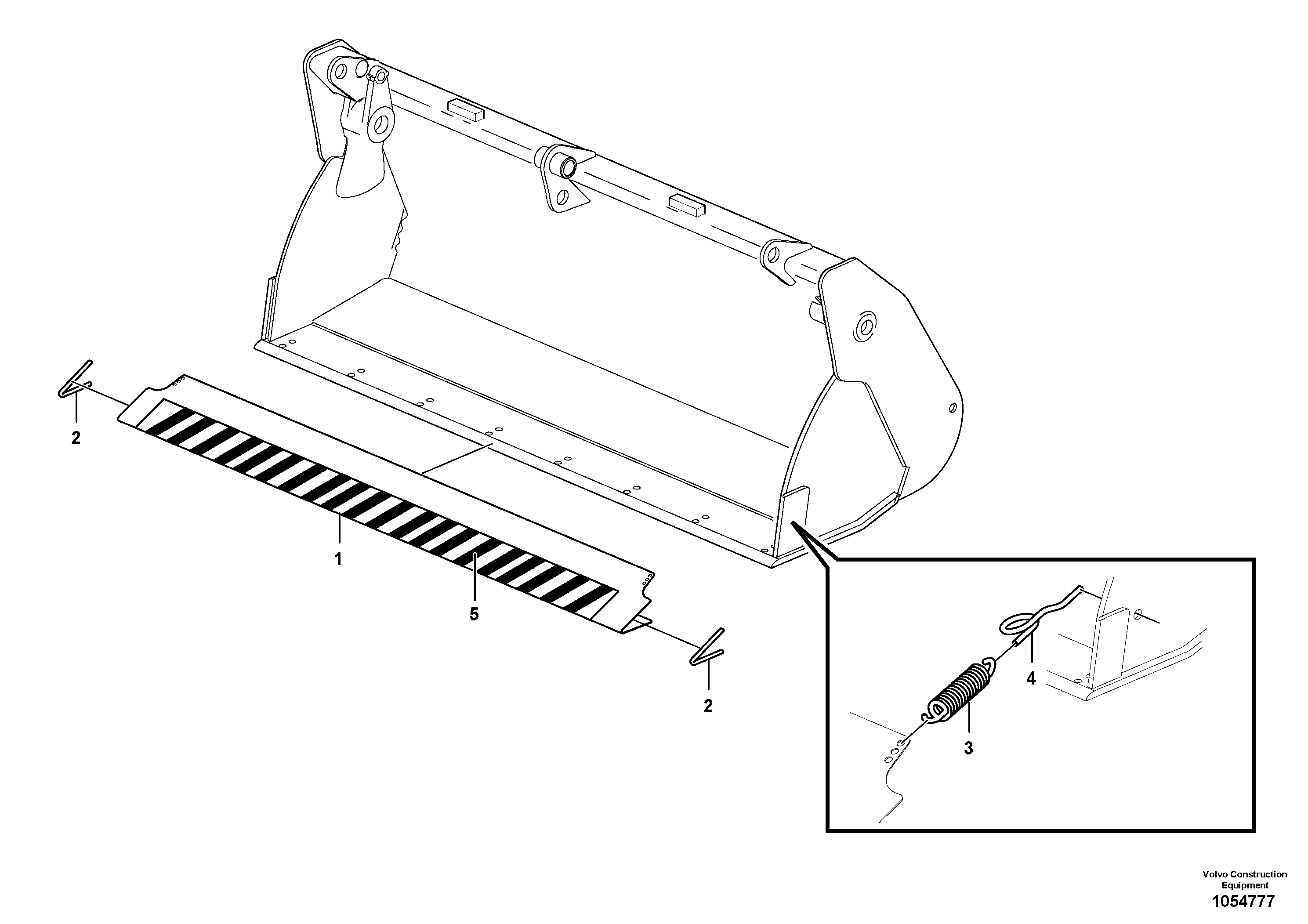 2

1

5

2

4

3

Volvo Construction Equipment
1054777