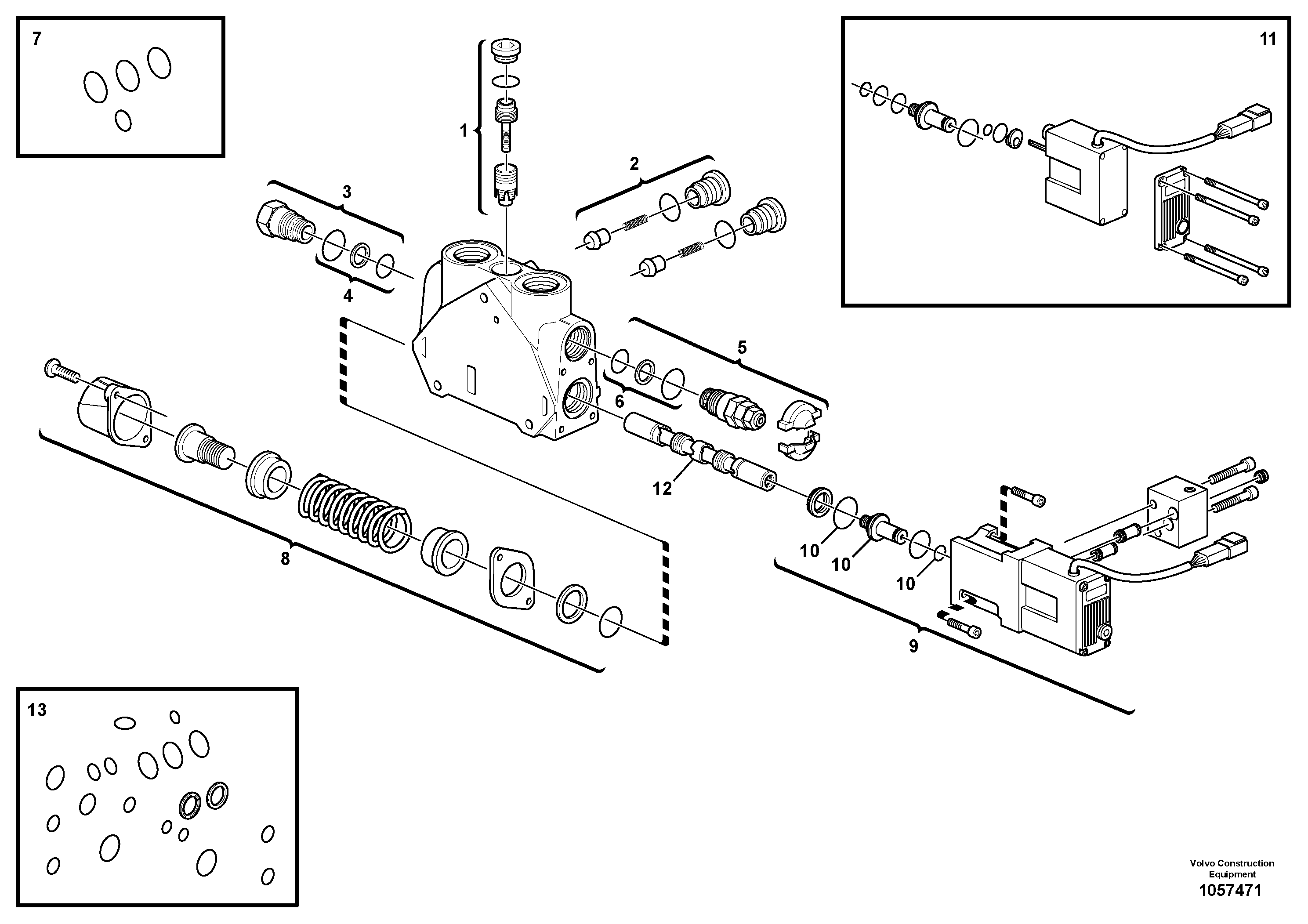 7

11

1

2

3

4

5

6

12

8

10

10

10

9

13

Volvo Construction Equipment
1057471