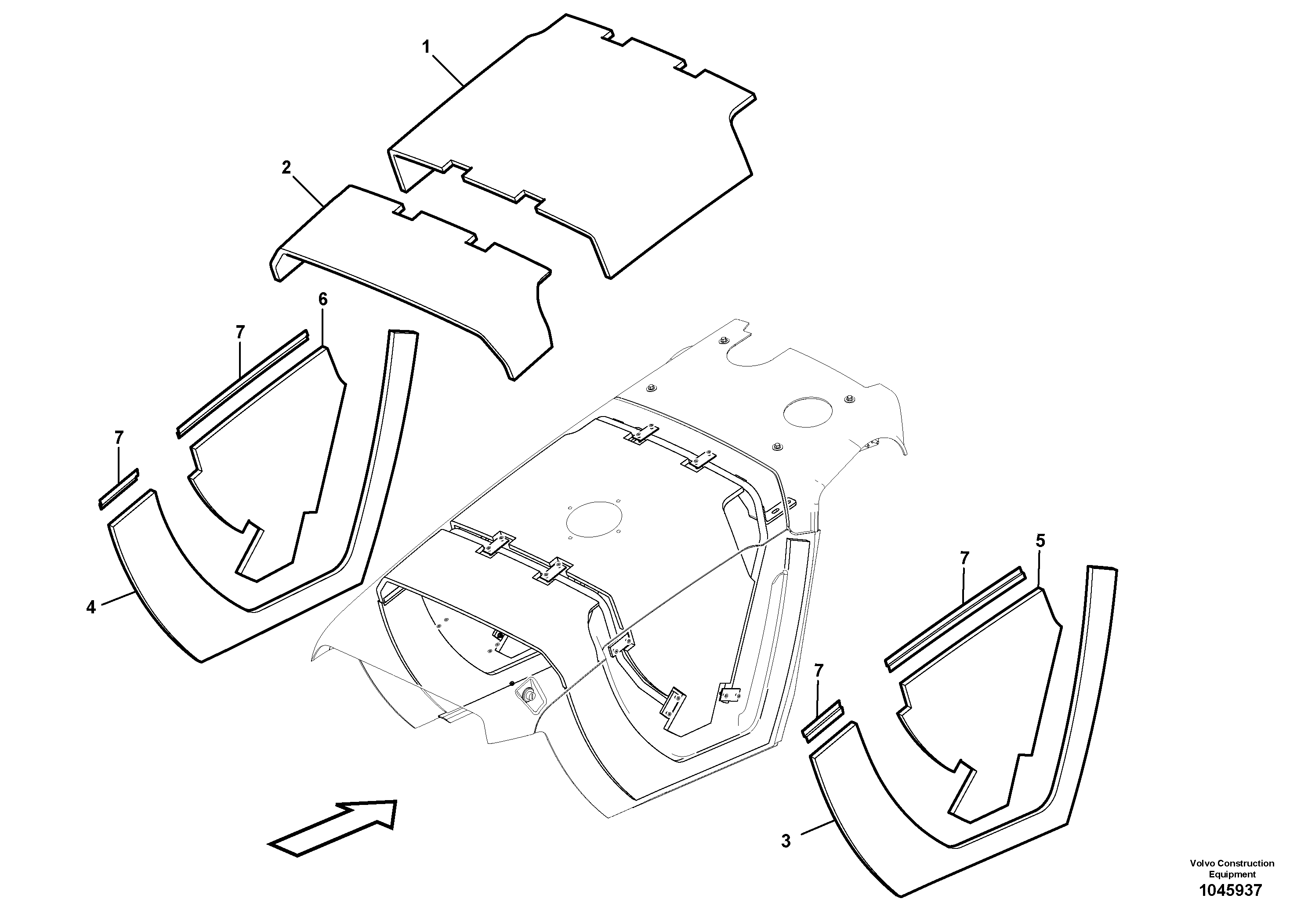 1
2
6
7
7
4
5
7
7
3
Volvo Construction Equipment
1045937