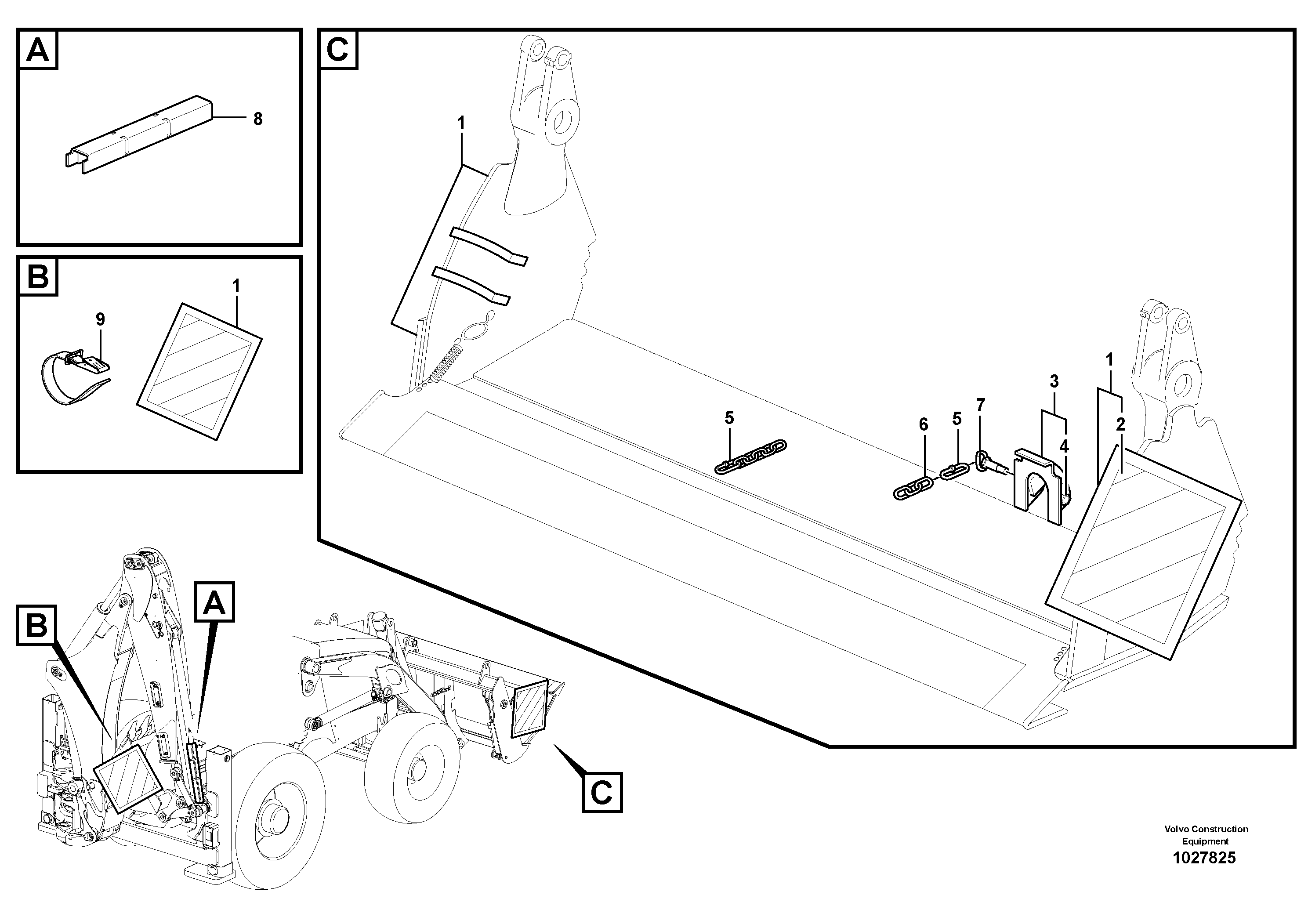 A

8

B

9

1

C

1

5

6

5

7

3

4

1

2

B

A

C

Volvo Construction Equipment

1027825