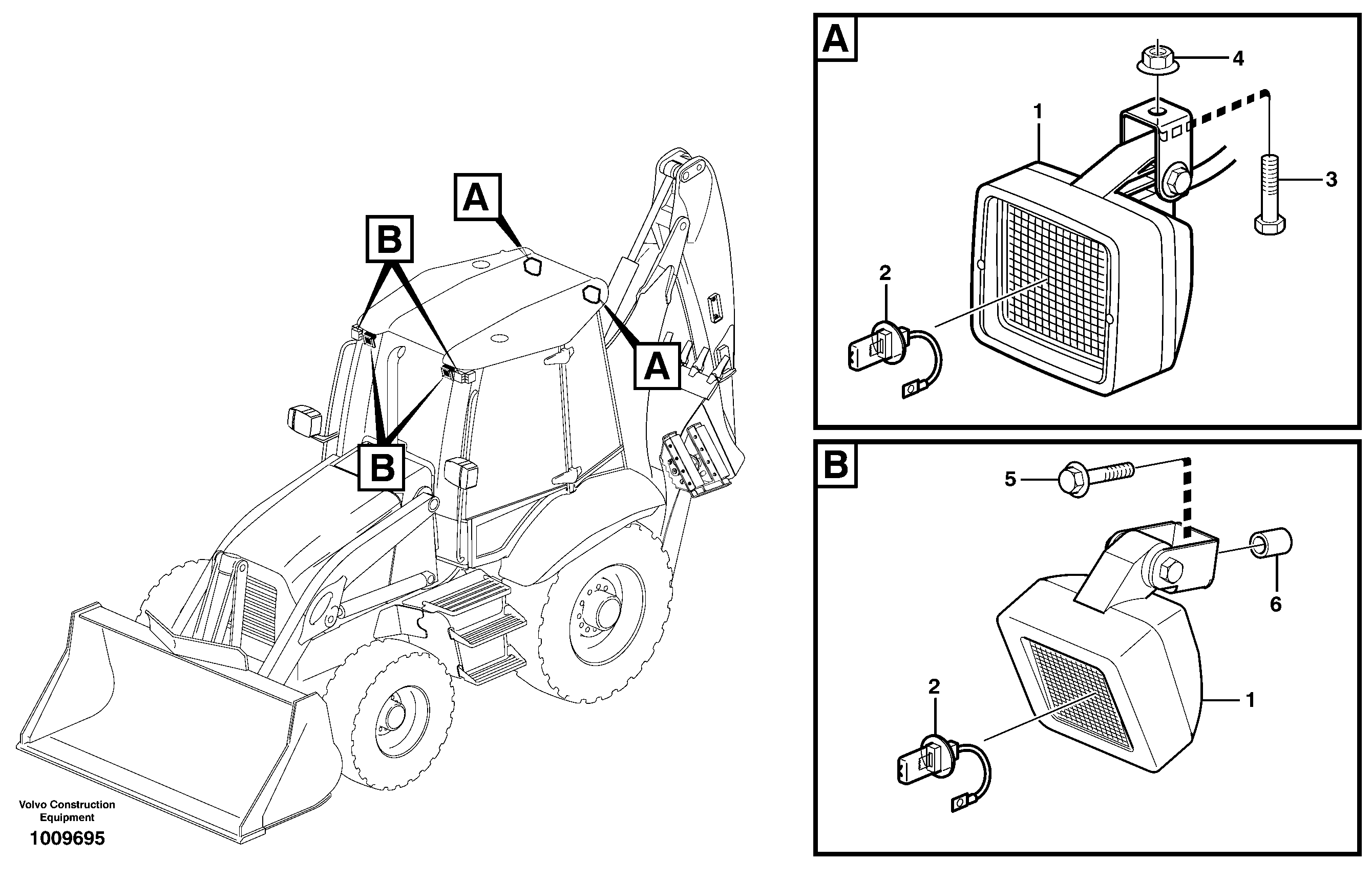 A

B

A

B

Volvo Construction Equipment

1009695

A

4

1

3

2

B

5

6

2

1