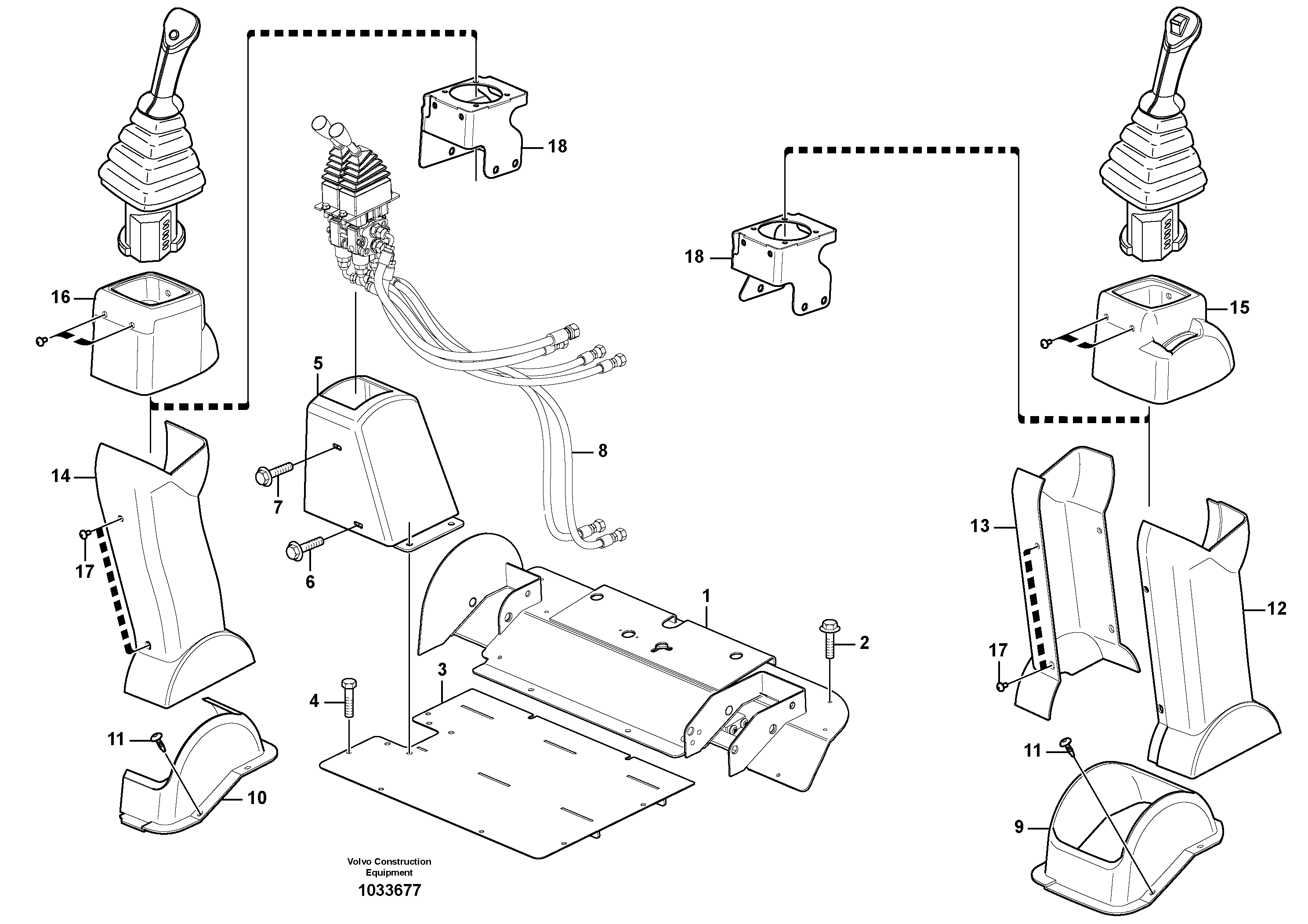 18
18
16
15
5
8
14
7
13
17
6
1
12
2
17
3
4
11
11
10
9
Volvo Construction Equipment
1033677