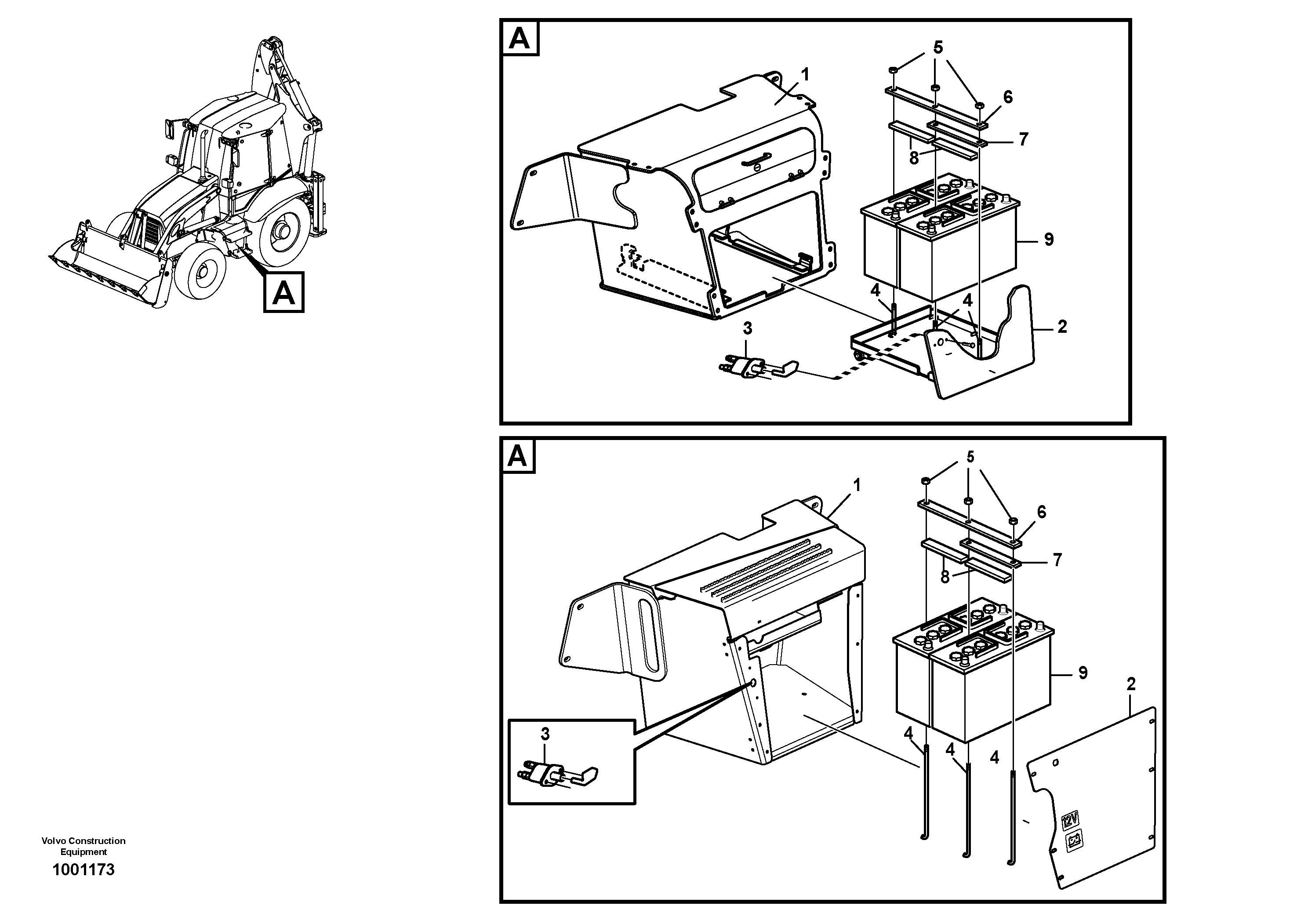 A

A

1

5

6

7

8

9

4

4

2

3

A

1

5

6

7

8

9

2

3

4

4

4

12V

Volvo Construction Equipment

1001173