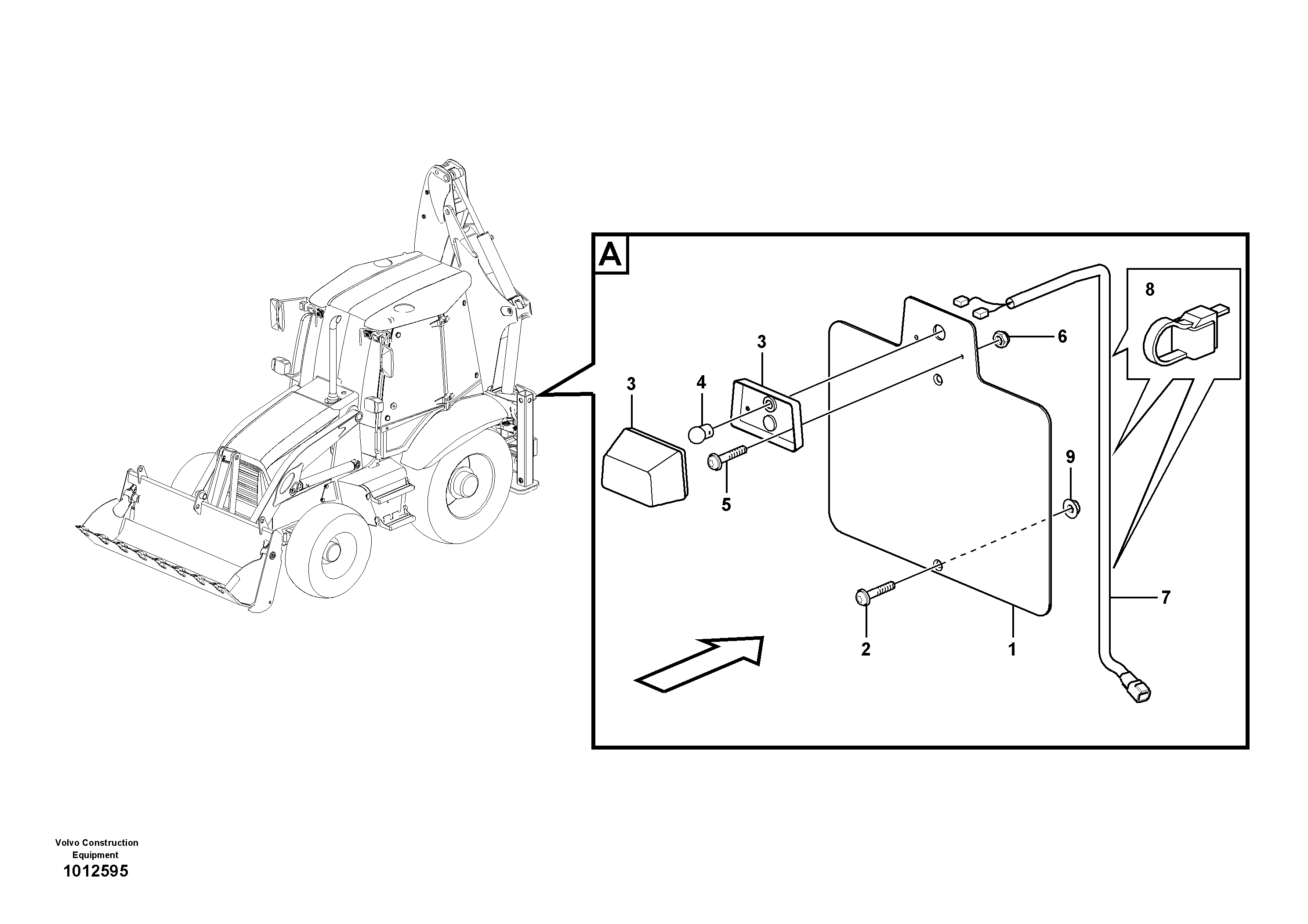 A

8

3

6

3

4

9

5

7

2

1

Volvo Construction Equipment

1012595