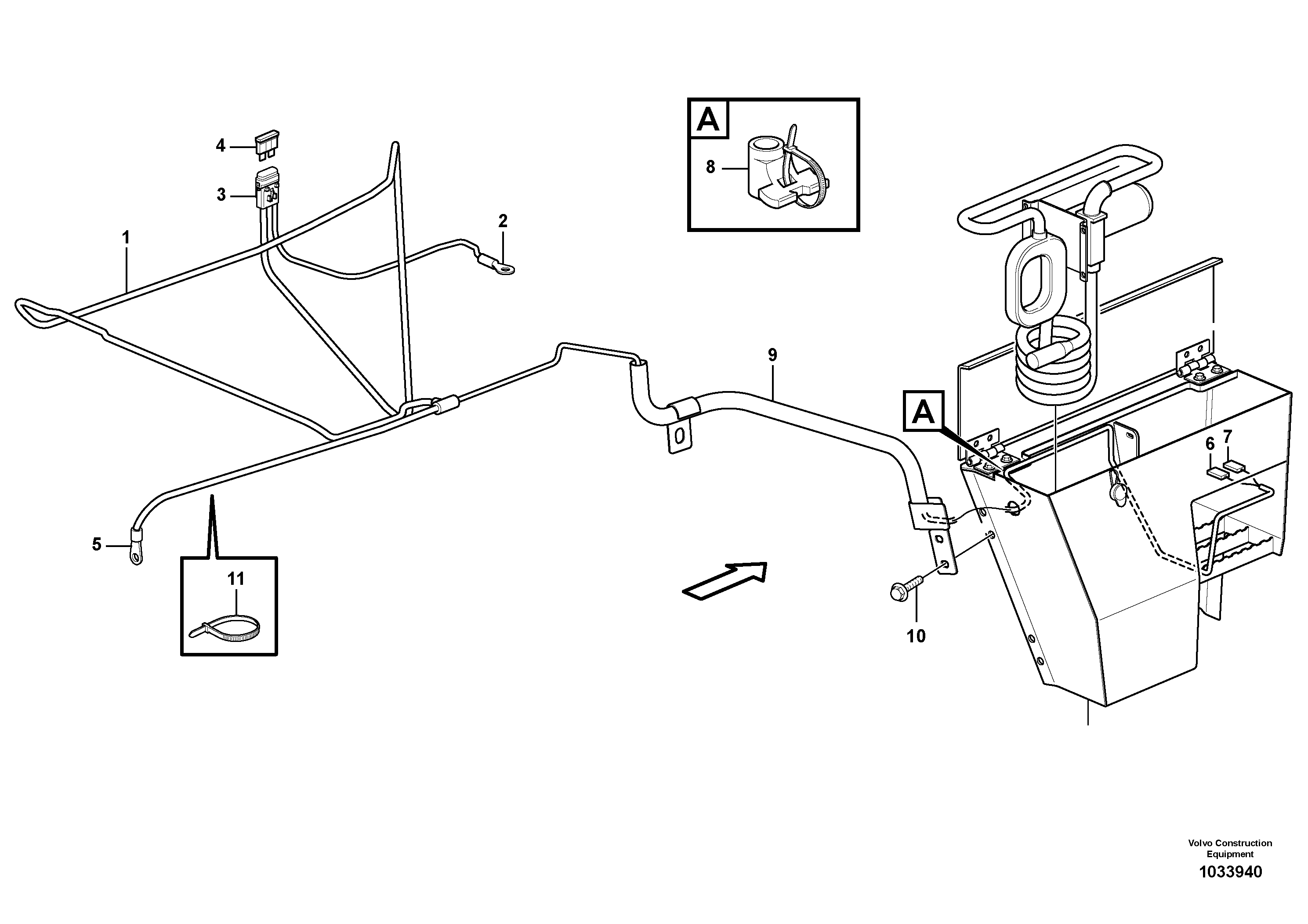 A

8

4

3

2

1

9

A

6

7

5

11

10

Volvo Construction Equipment

1033940