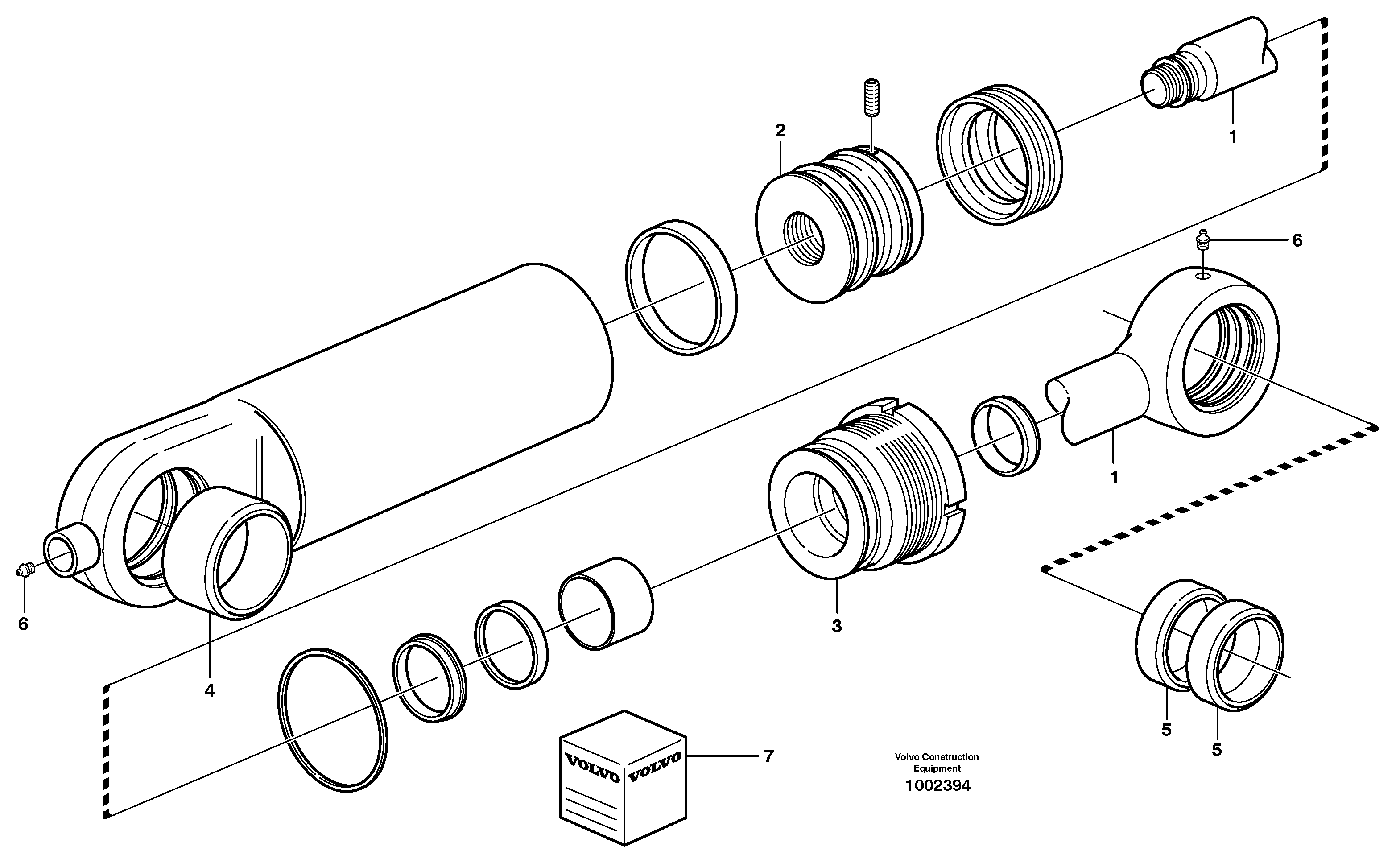 2

1

6

1

6

4

3

5

5

VOLVO VOLVO

7

Volvo Construction Equipment
1002394