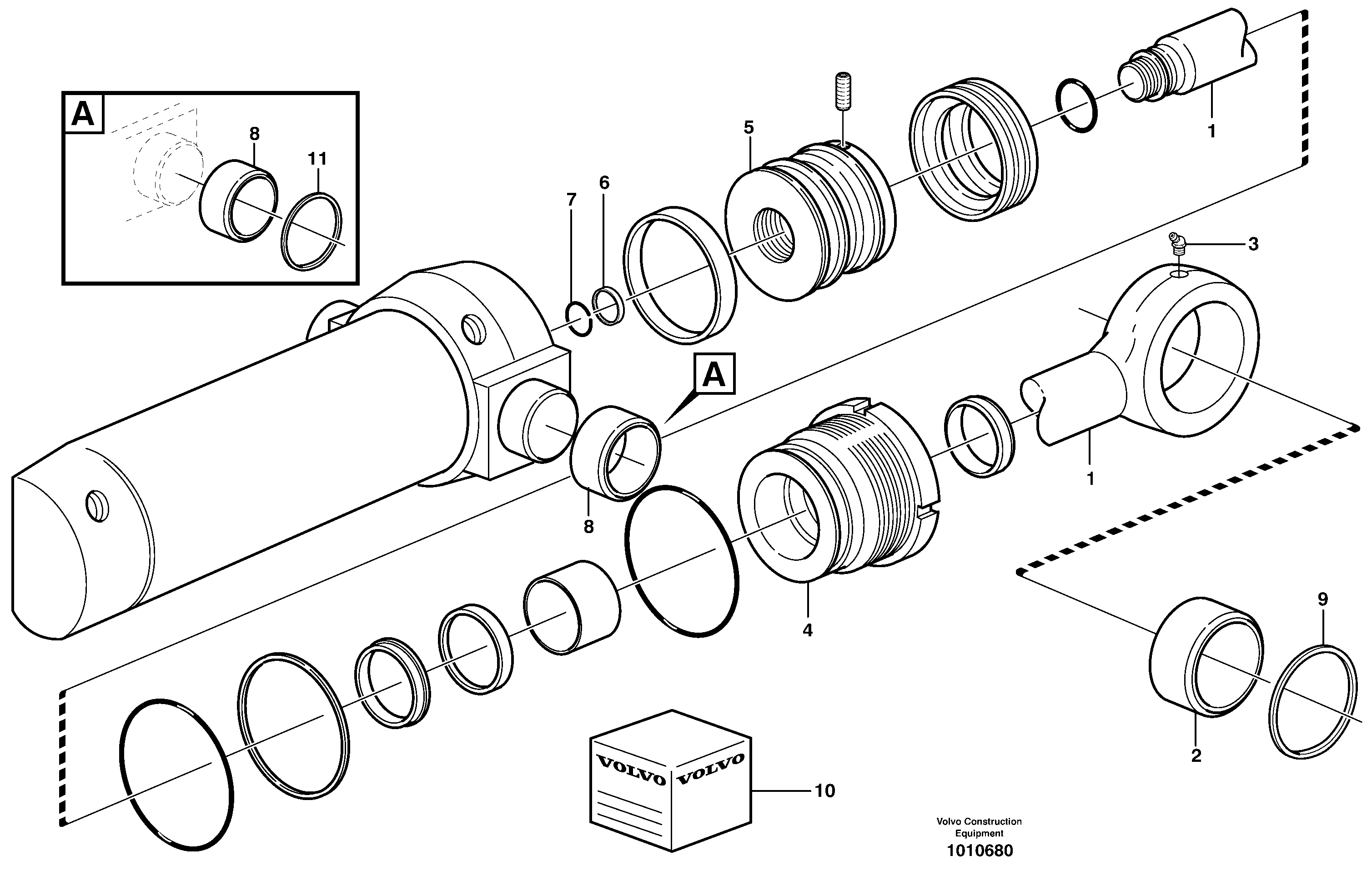 A
8
11
5
1
7
6
3
A
1
8
4
9
2
VOLVO VOLVO
10
Volvo Construction Equipment
1010680