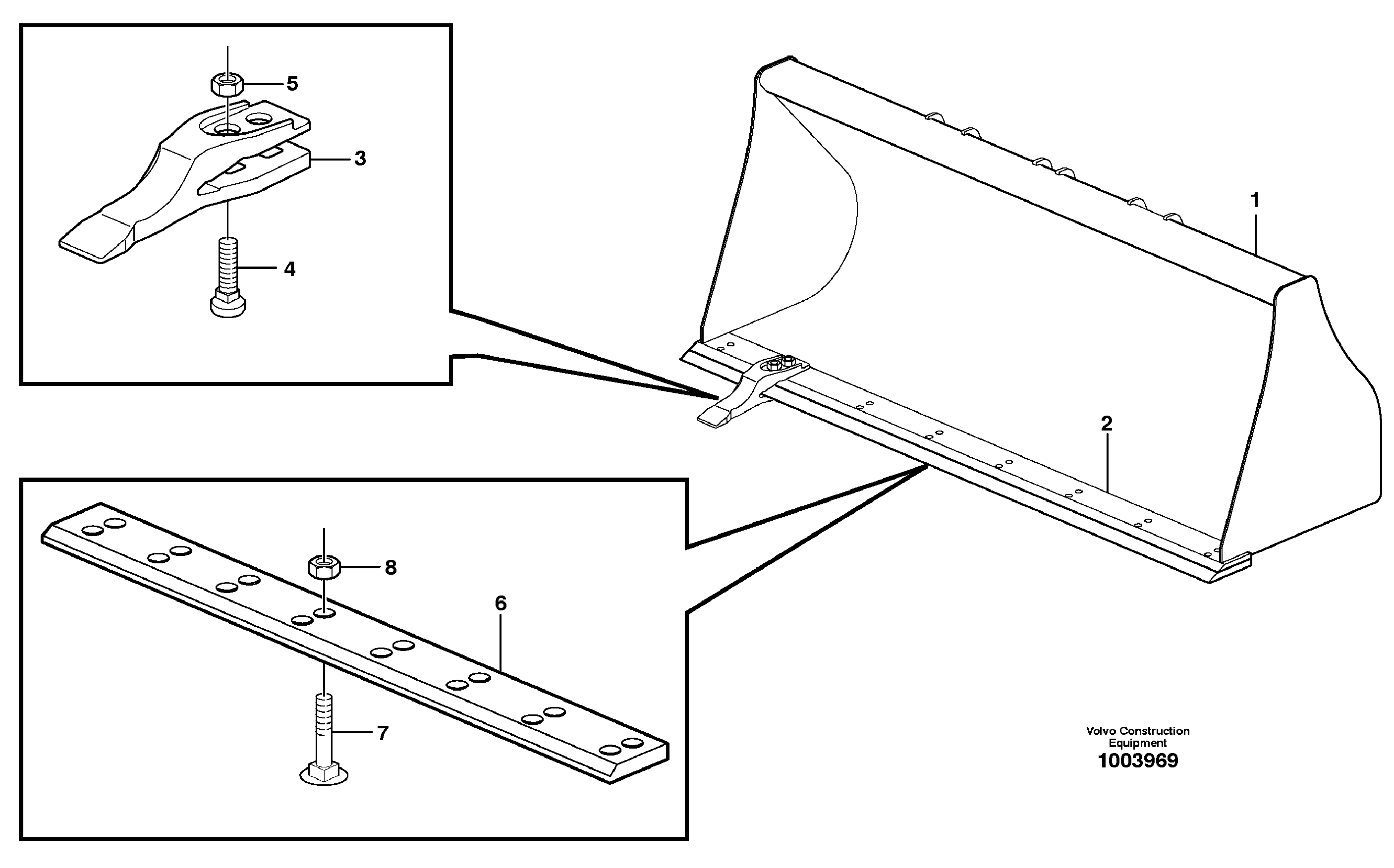 5
3
4
1
2
8
6
7
Volvo Construction Equipment
1003969