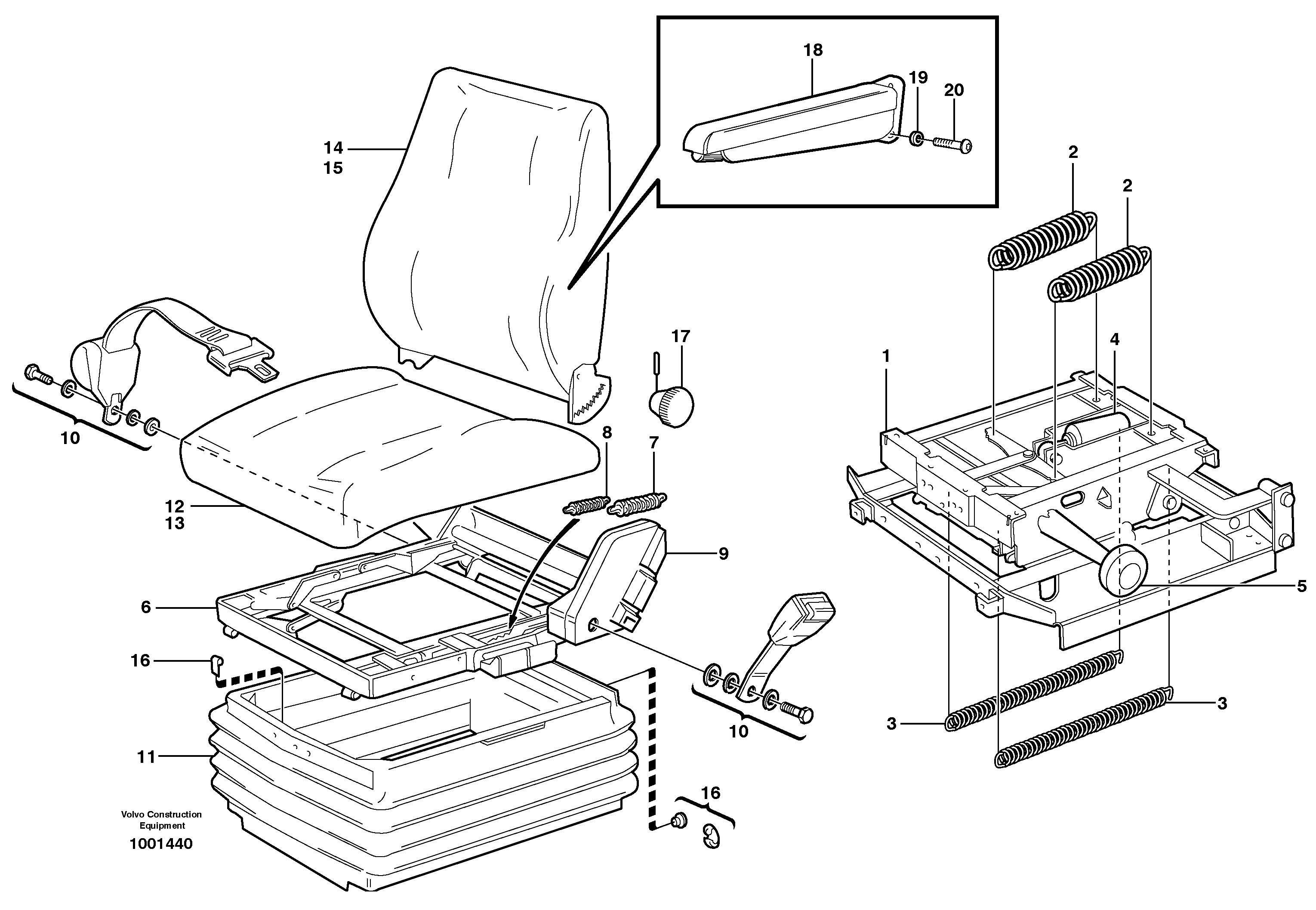 18
19
20
14
15
2
2
17
4
1
10
8
7
12
13
9
6
5
16
10
3
3
11
16
Volvo Construction Equipment
1001440