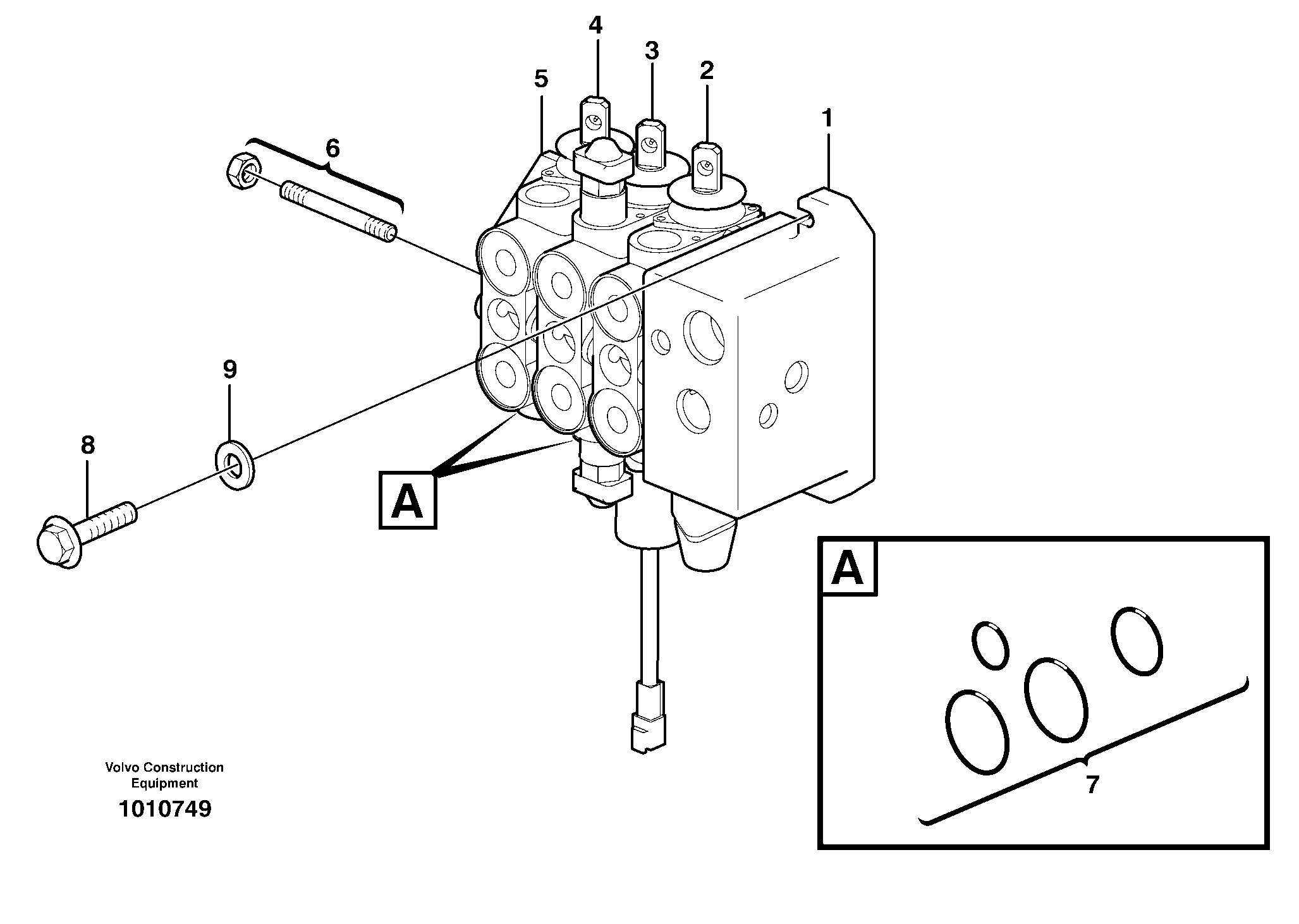 4
3
2
5
1
6
9
8
A
A
7
Volvo Construction Equipment
1010749