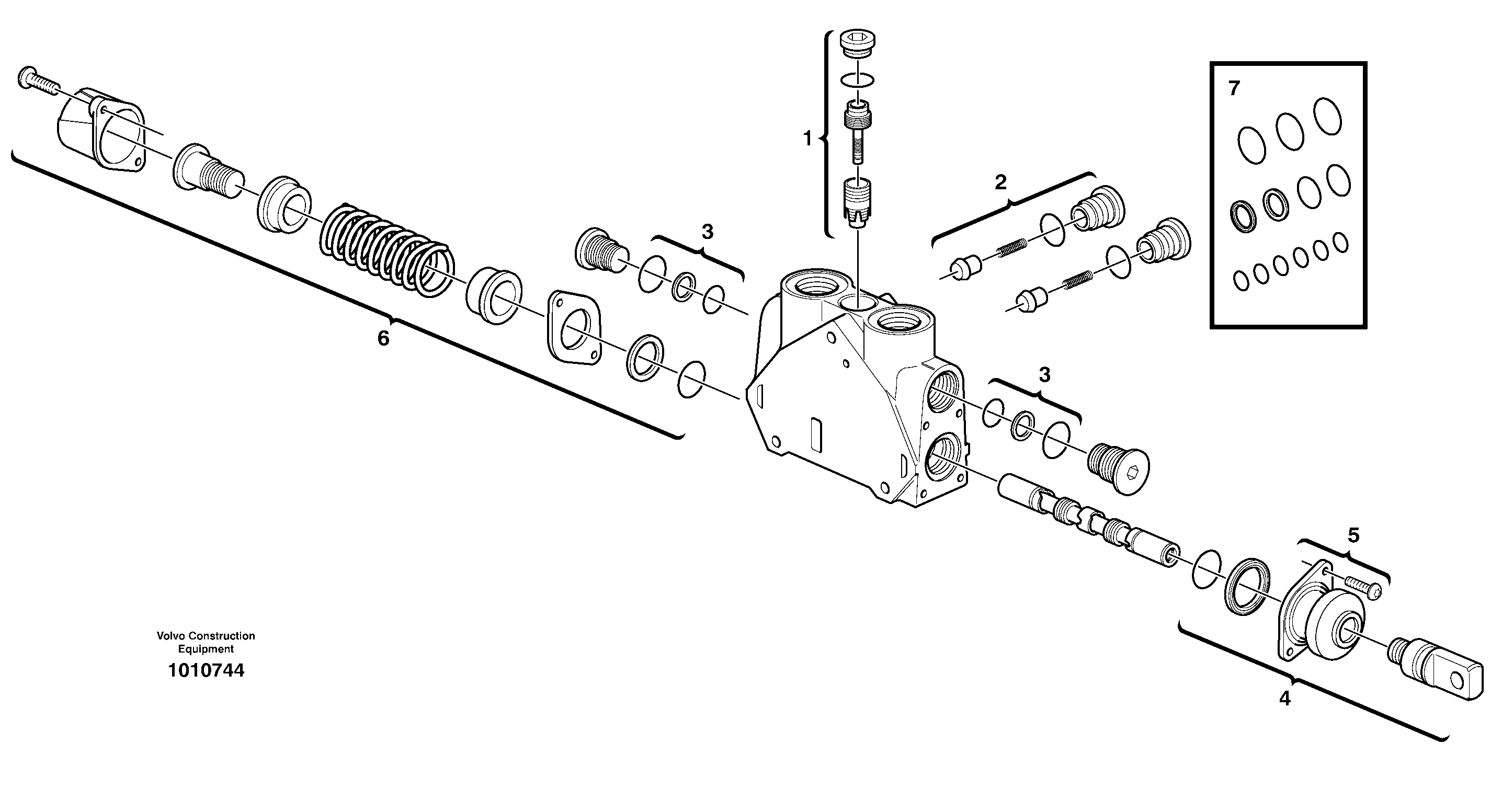 7

1

2

3

6

3

5

4

Volvo Construction Equipment

1010744