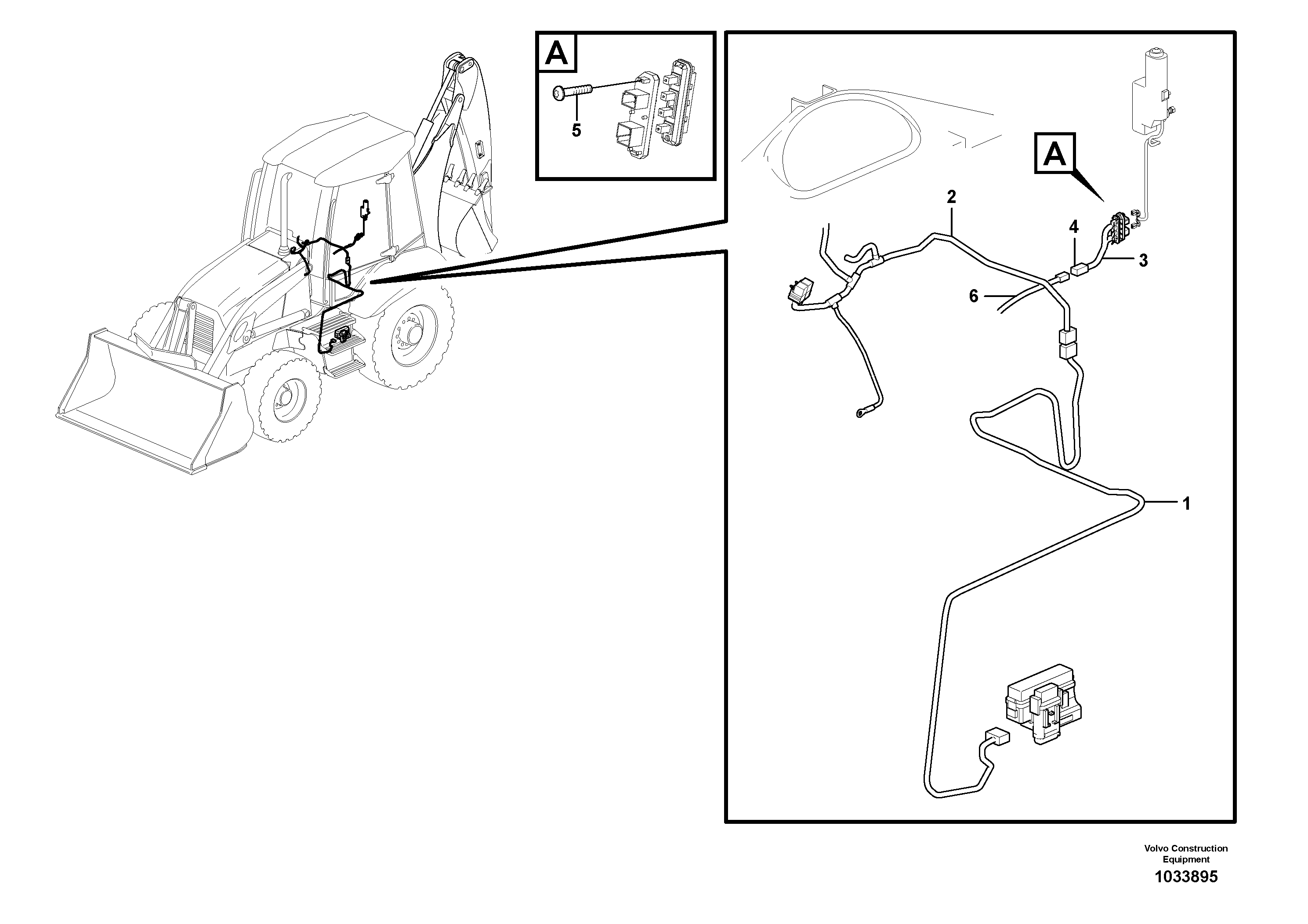 A

5

A

2

4

3

6

1

Volvo Construction Equipment

1033895