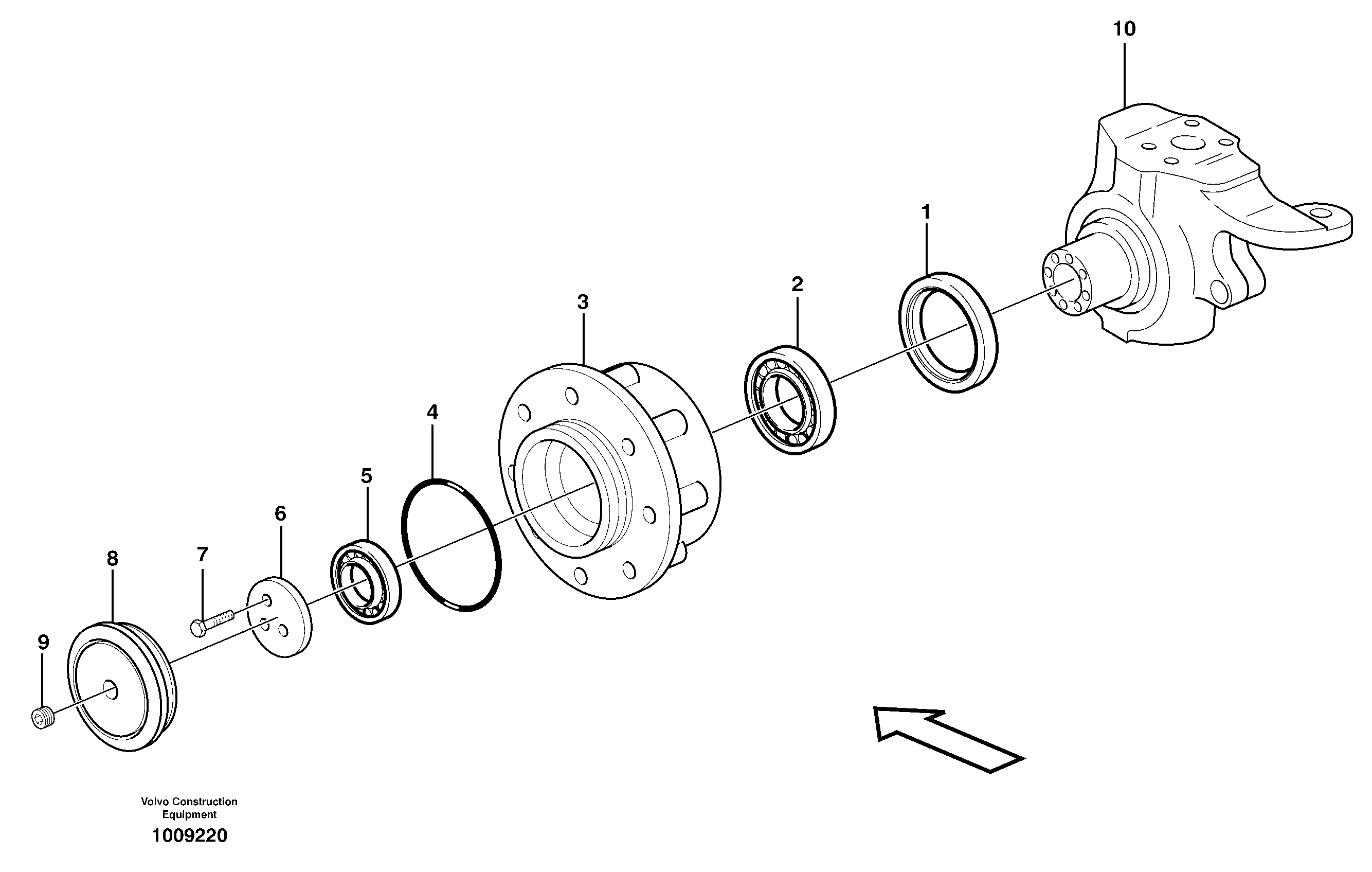 10

1

2

3

4

5

6

7

8

9

Volvo Construction Equipment

1009220