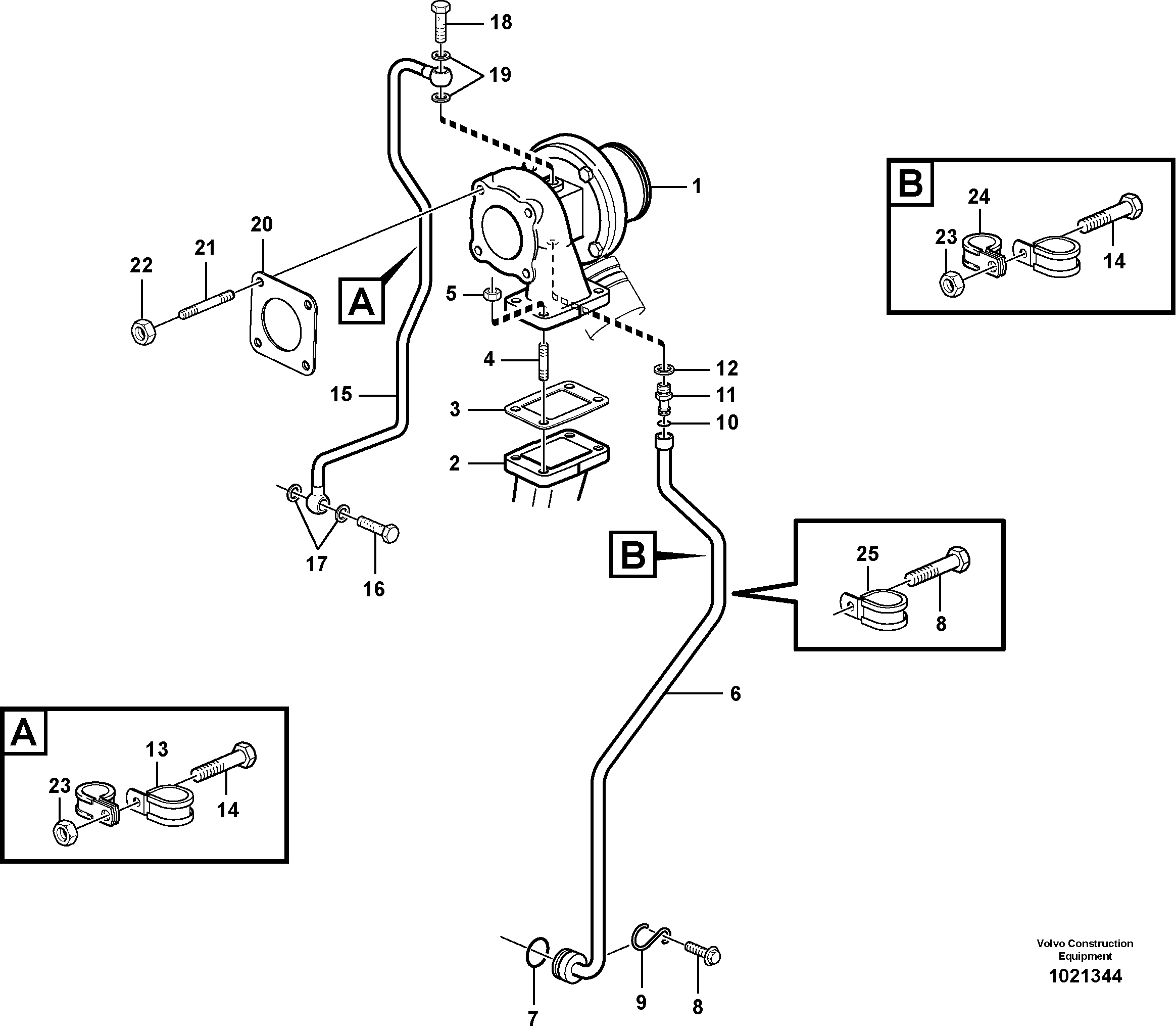 18
19
1
B
24
23
14
20
21
22
A
5
4
12
11
10
15
3
2
17
16
B
25
8
6
A
13
23
14
7
9
8
Volvo Construction Equipment
1021344