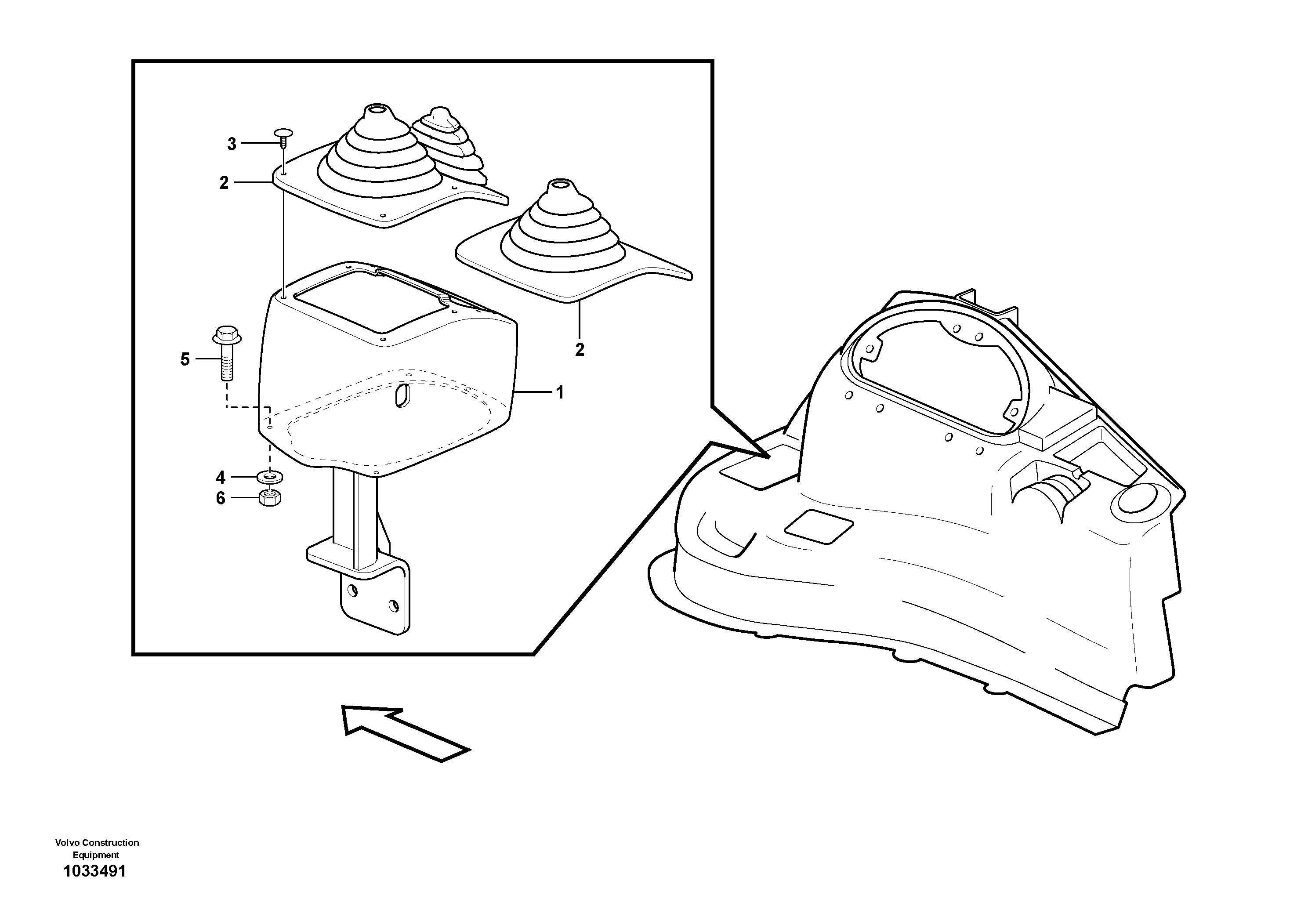 3
2
2
5
1
4
6

Volvo Construction Equipment
1033491