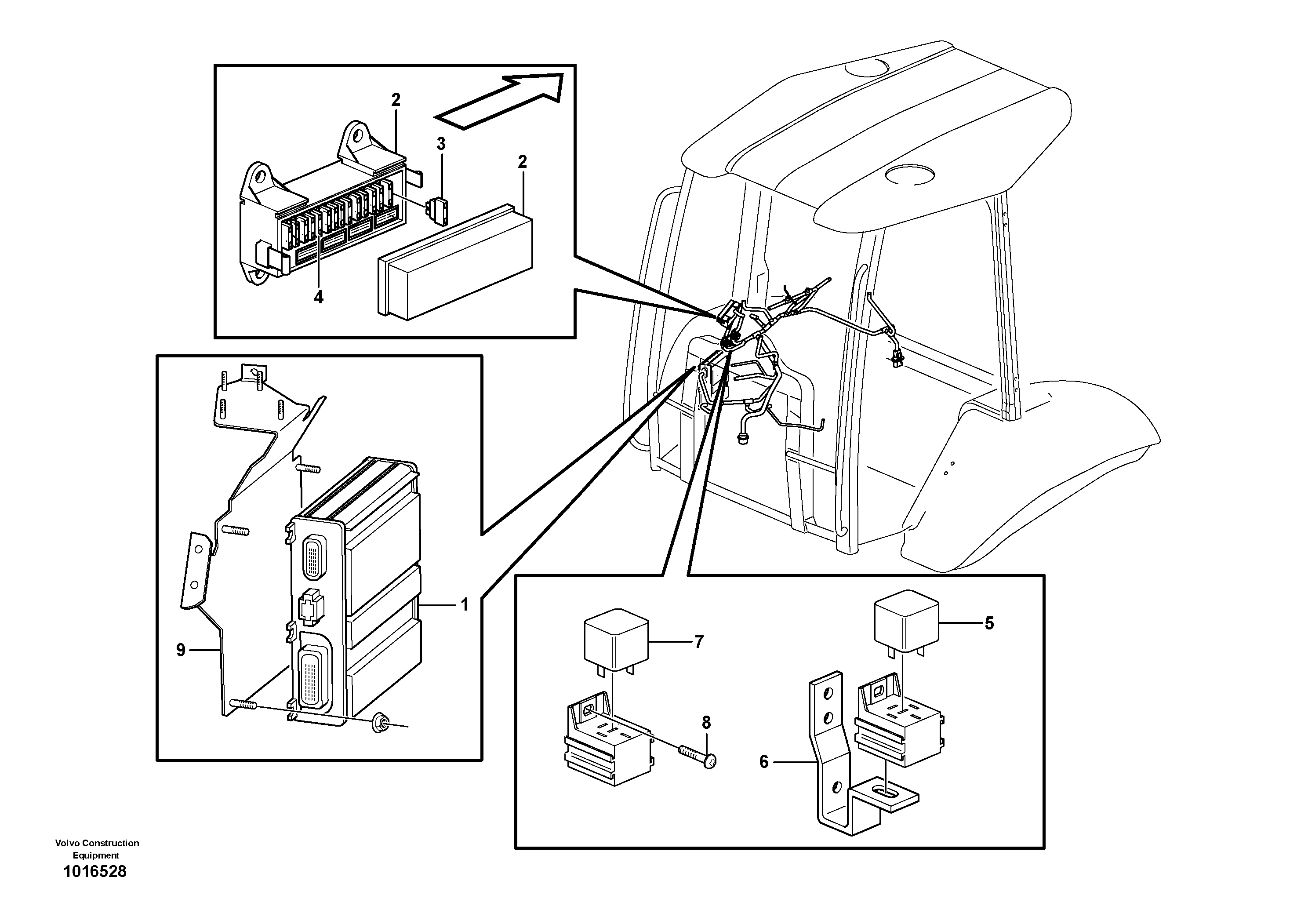 2
3
2
4
1
9
7
5
8
6
Volvo Construction Equipment
1016528