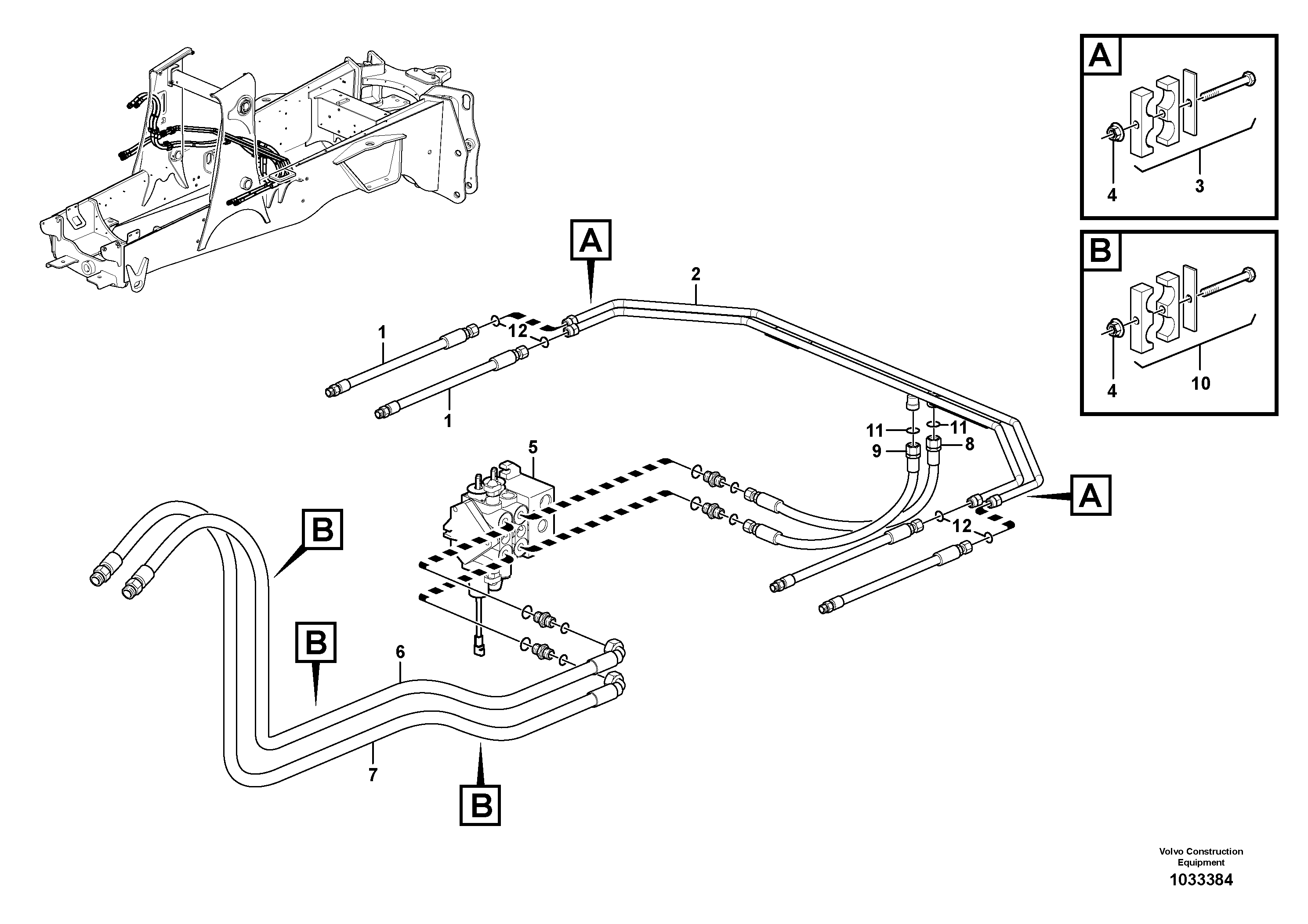 A

4

3

B

4

10

A

2

1

12

1

11

11

9

8

5

A

12

B

B

6

7

B

Volvo Construction Equipment

1033384