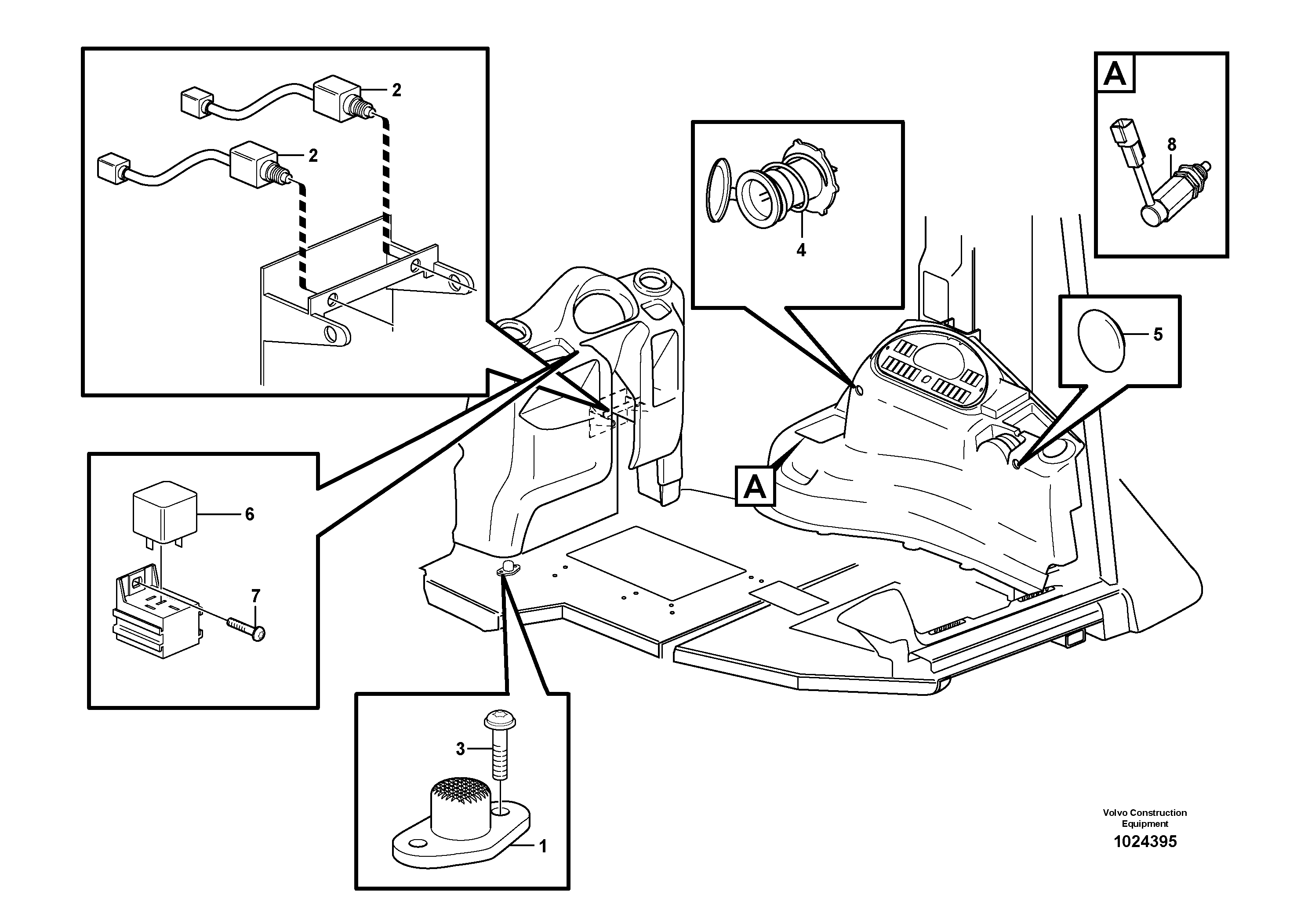 2

2

A

8

4

5

A

6

7

3

1

Volvo Construction Equipment

1024395