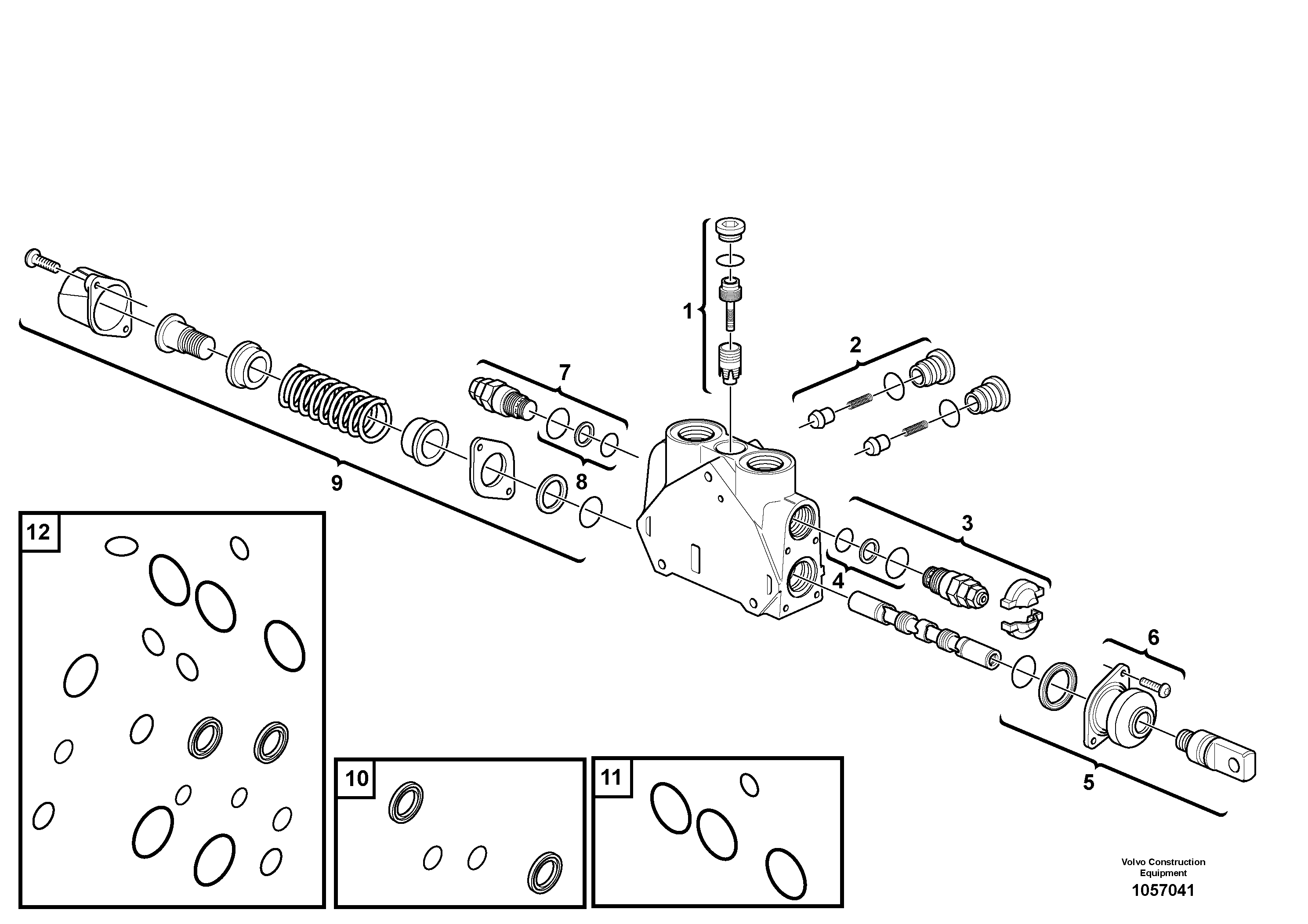 1
2
7
8
9
3
4
6
5
12
10
11
Volvo Construction Equipment
1057041