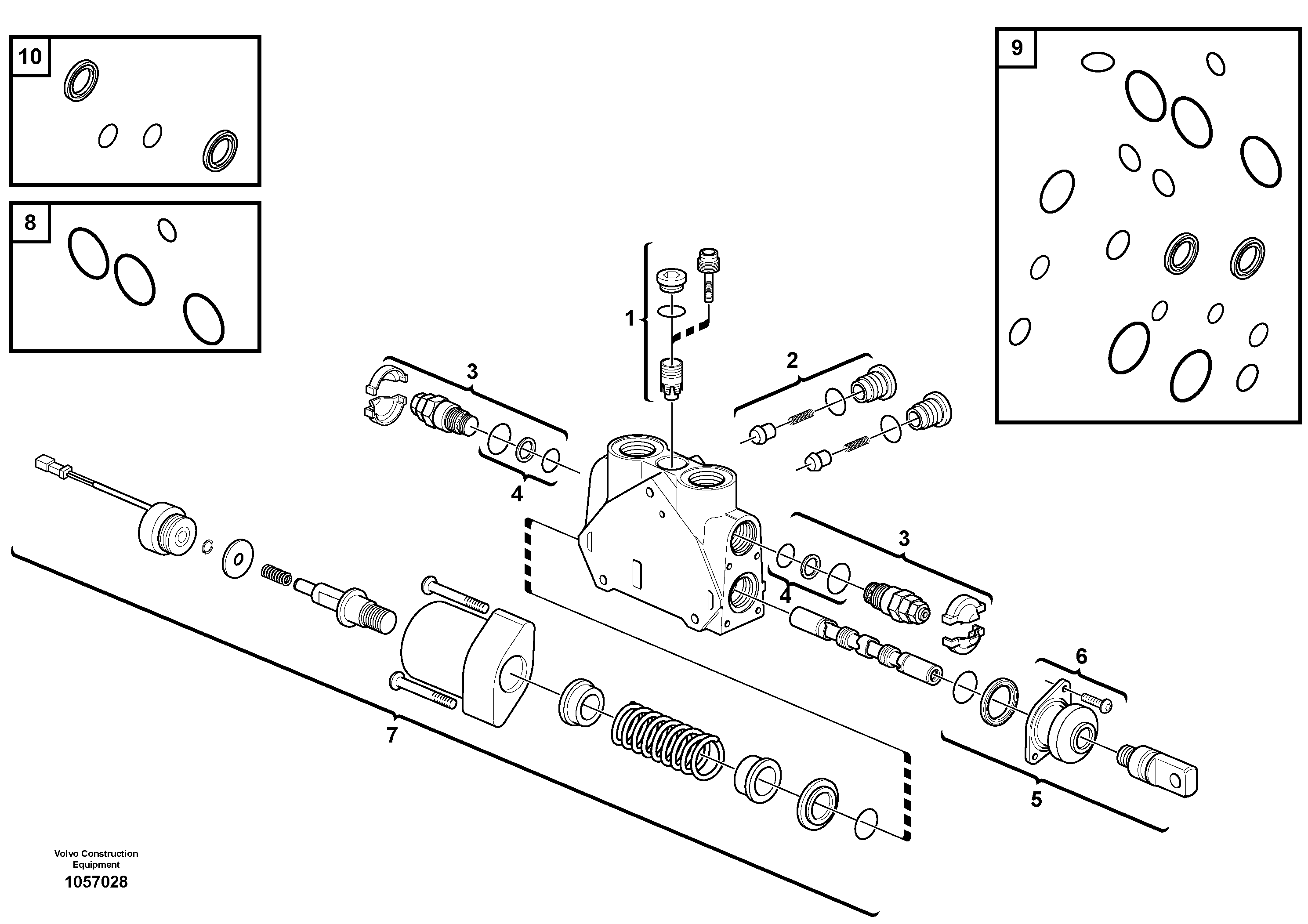 10

8

9

1

2

3

4

3

4

6

7

5

Volvo Construction Equipment
1057028