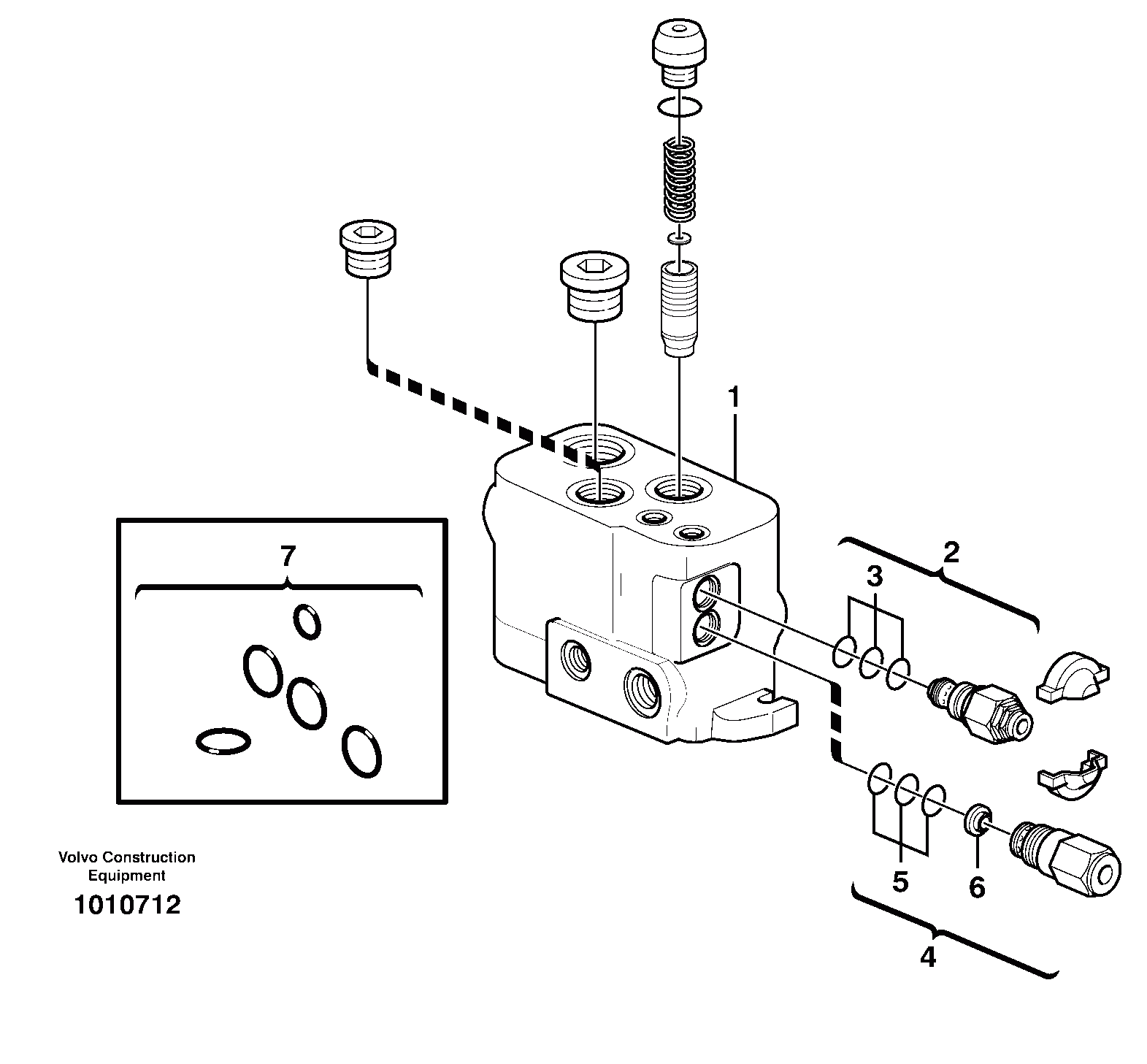 1
7
2
3
5
6
4
Volvo Construction Equipment
1010712