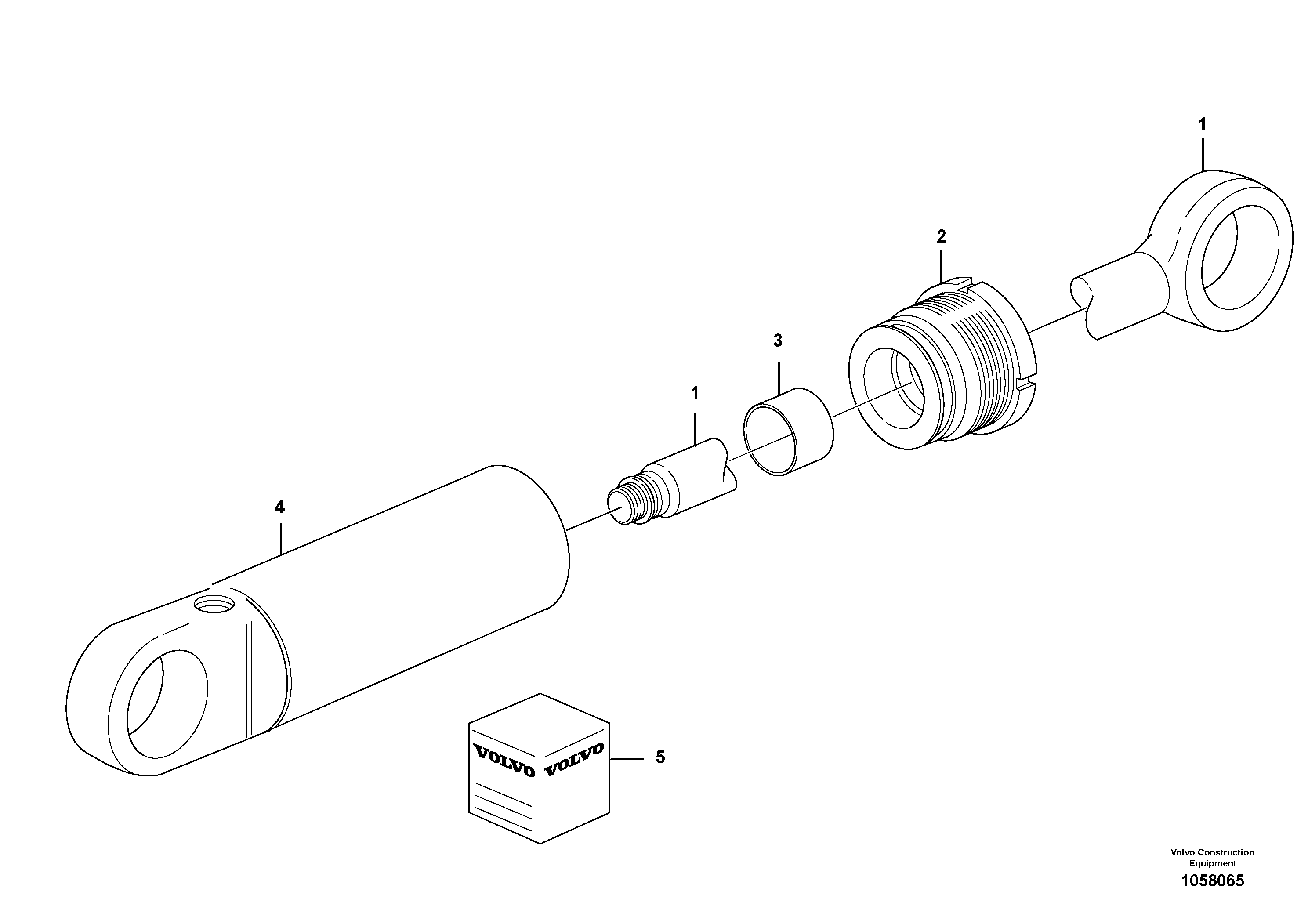 1

2

3

1

4

VOLVO VOLVO

5

Volvo Construction Equipment
1058065