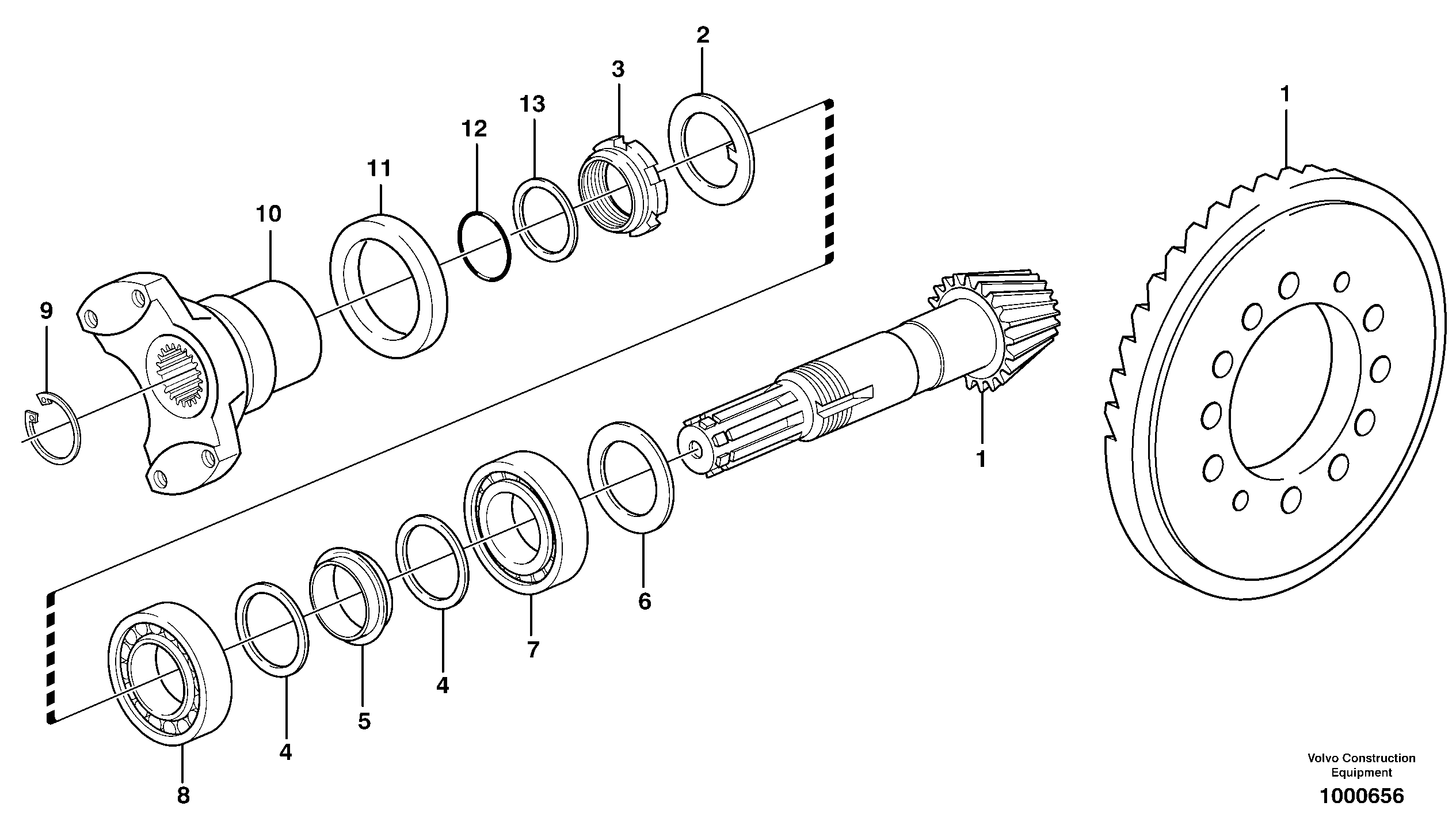 2
3
13
12
11
10
9
1
1
6
7
4
5
4
8

Volvo Construction Equipment
1000656